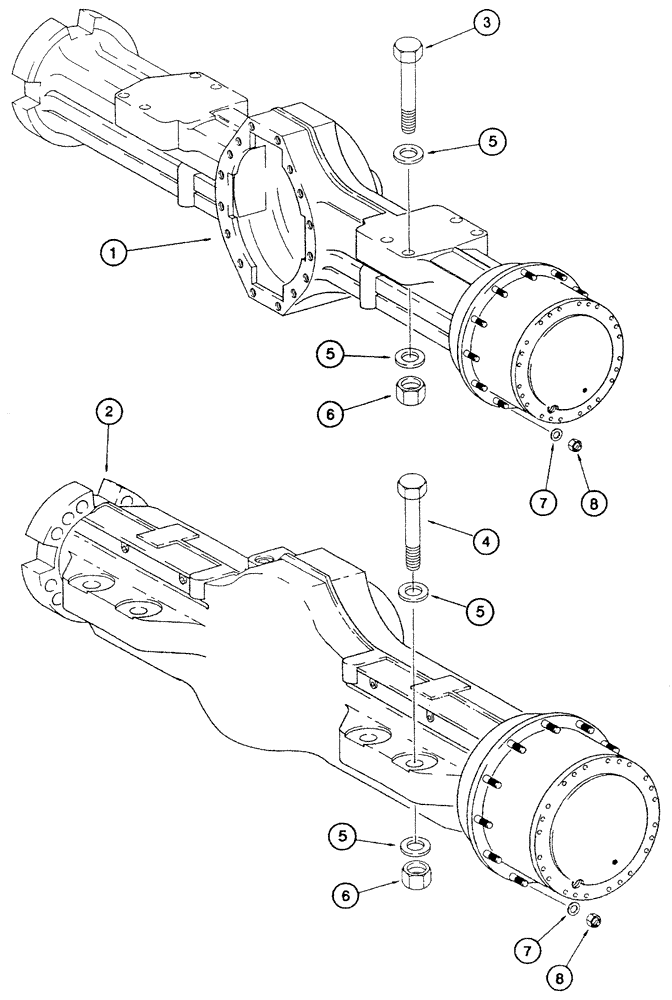 3
5
1
5
6
7
8
2
4
5
5
6
7
8