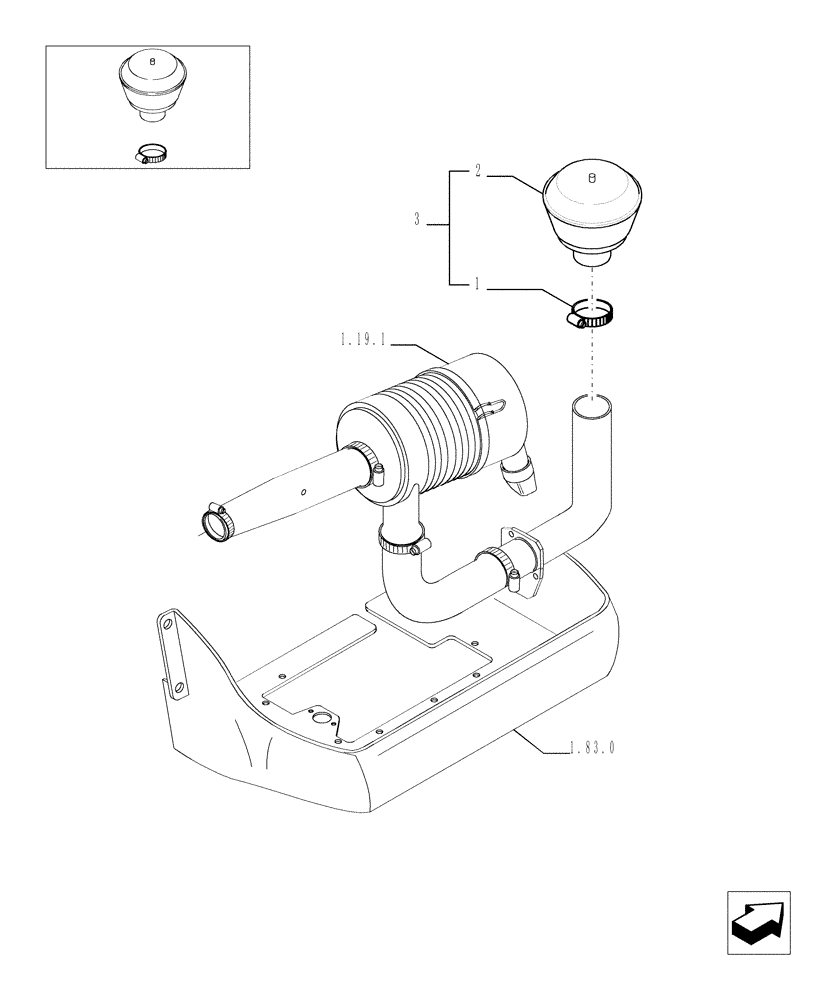 2
3
1
1.19.1
1.83.0