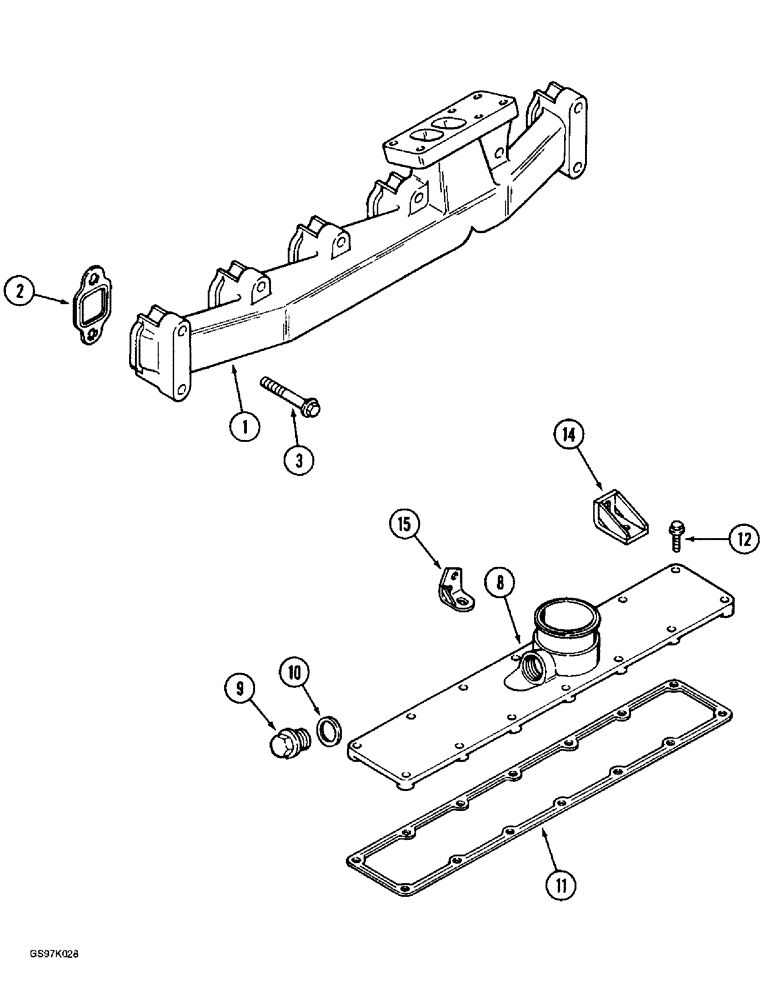 2
1
3
14
12
15
8
9
10
11
GS97K028