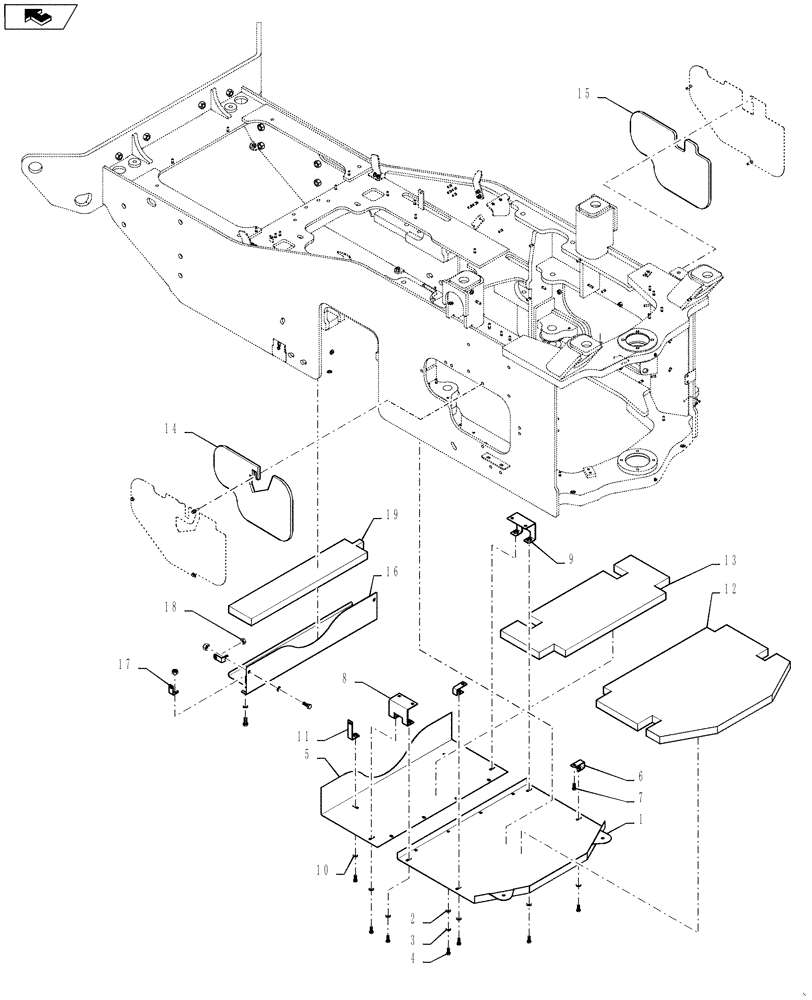 15
14
19
16
18
17
9
13
12
8
11
5
6
7
1
10
2
3
4