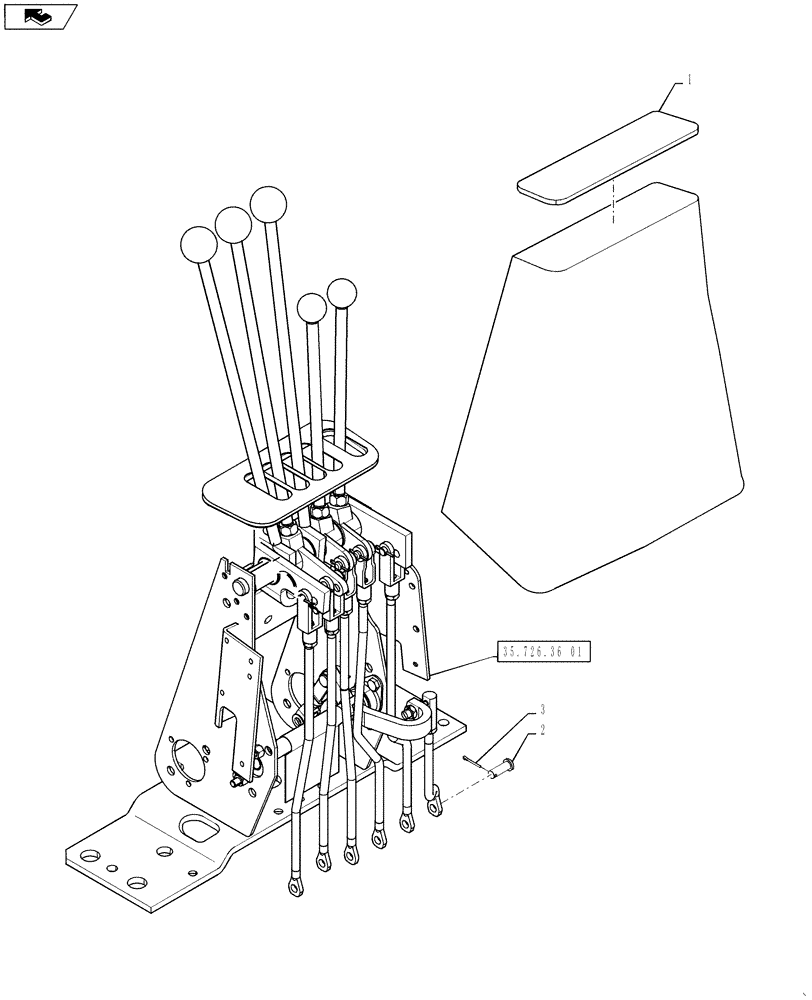 1

35.726.36 01

3

2