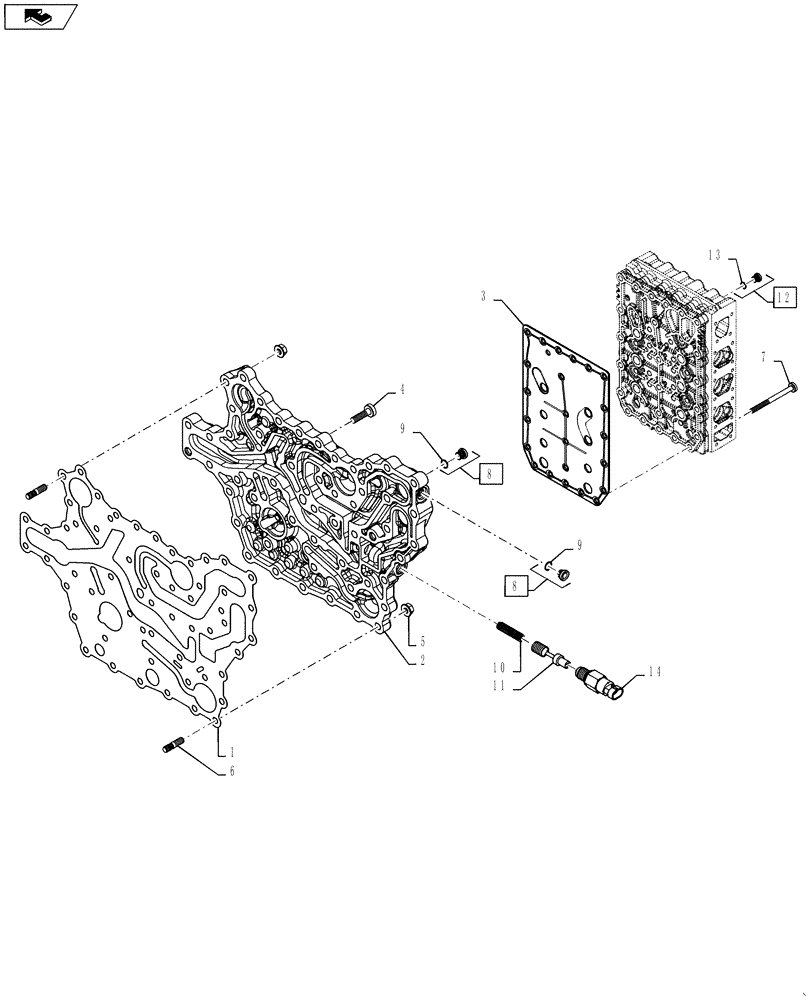 13
12
3
7
4
9
8
9
8
5
2
10
11
14
1
6