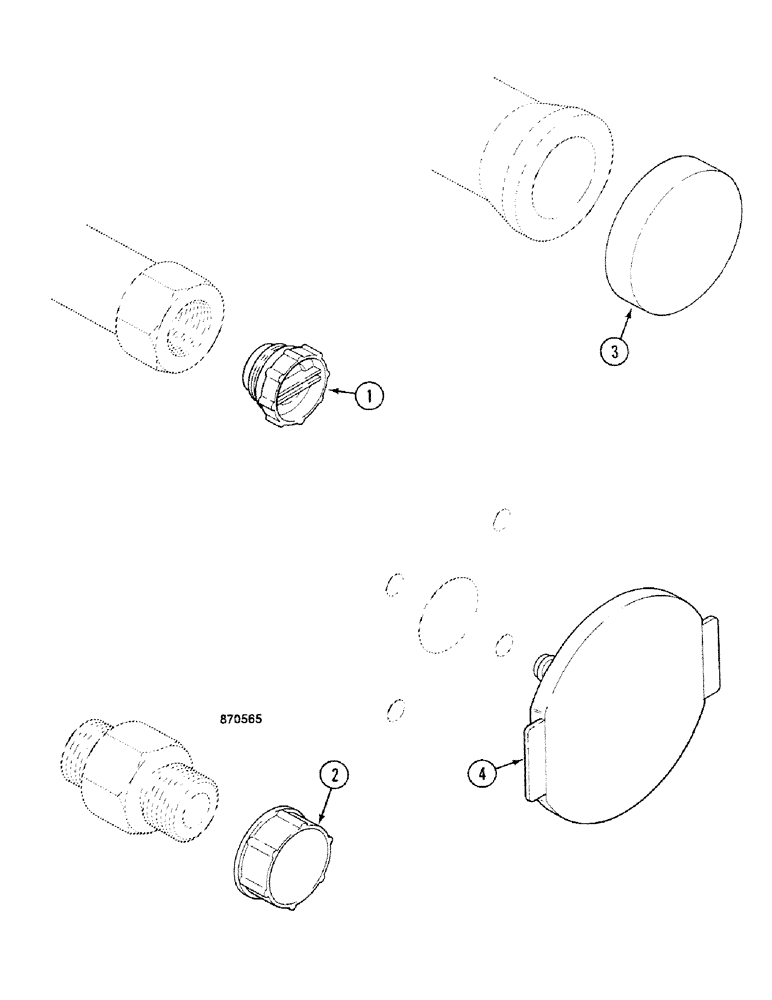 3

1

870565

2

4