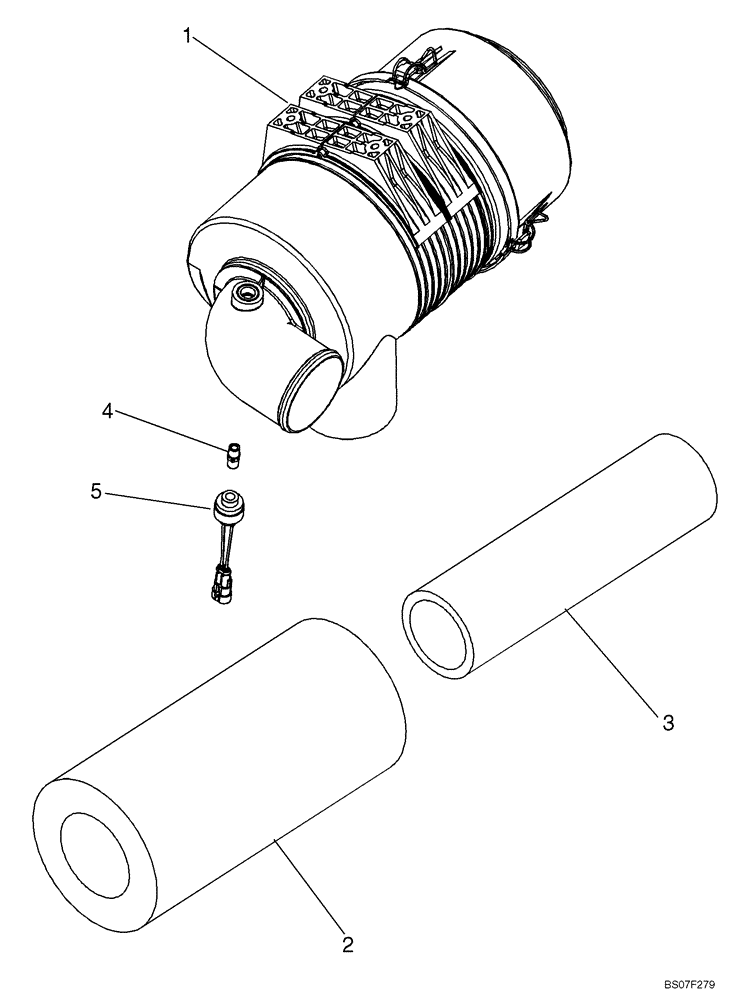 1

4

5

3

2

BS07F279