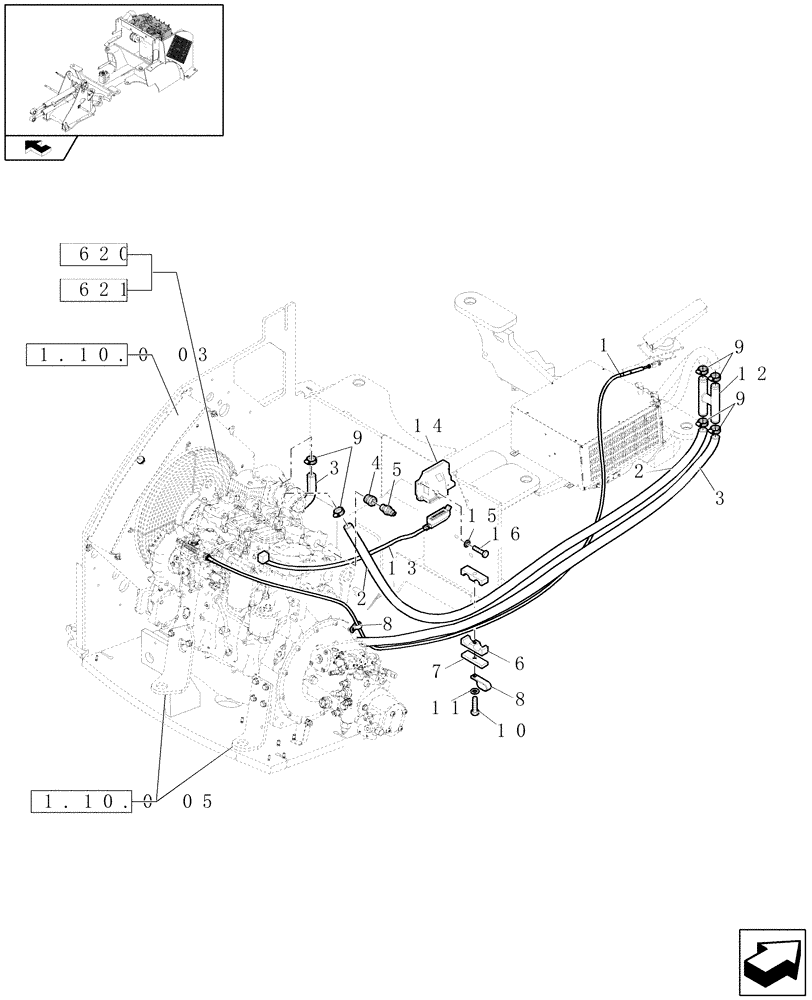 620
621
1.10.0 03
1
9
12
9
14
9
3
4
5
2
3
15
16
13
2
8
6
7
8
11
10
1.10.0 05