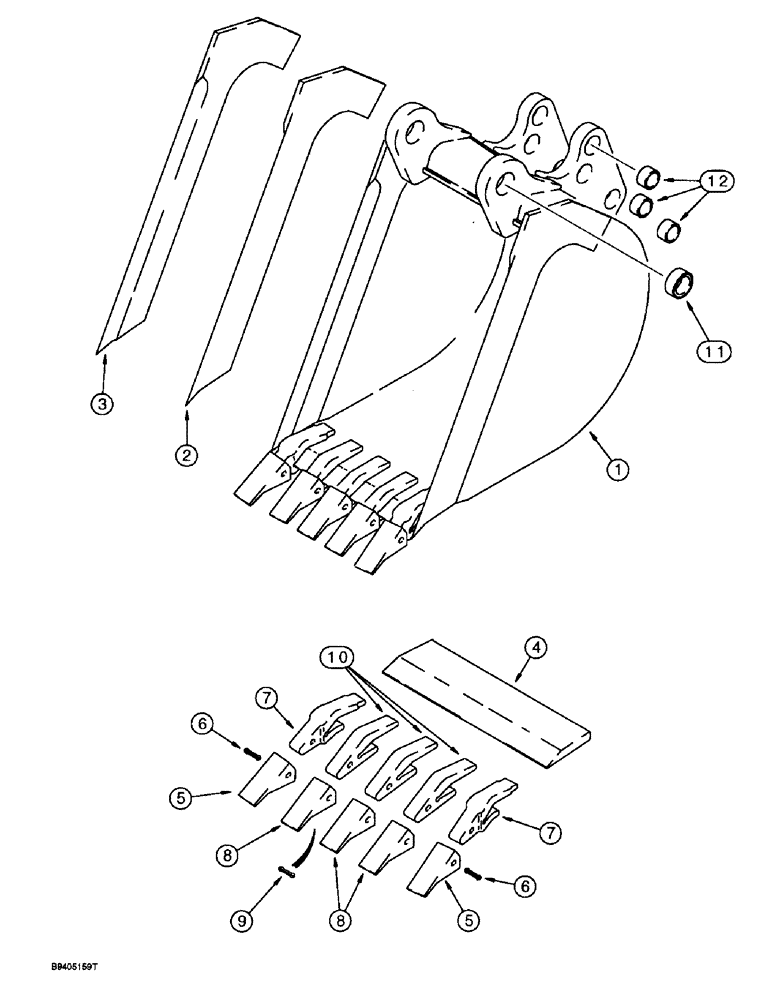 12
11
3
2
1
10
4
7
6
5
7
8
6
9
8
5
B9405159T