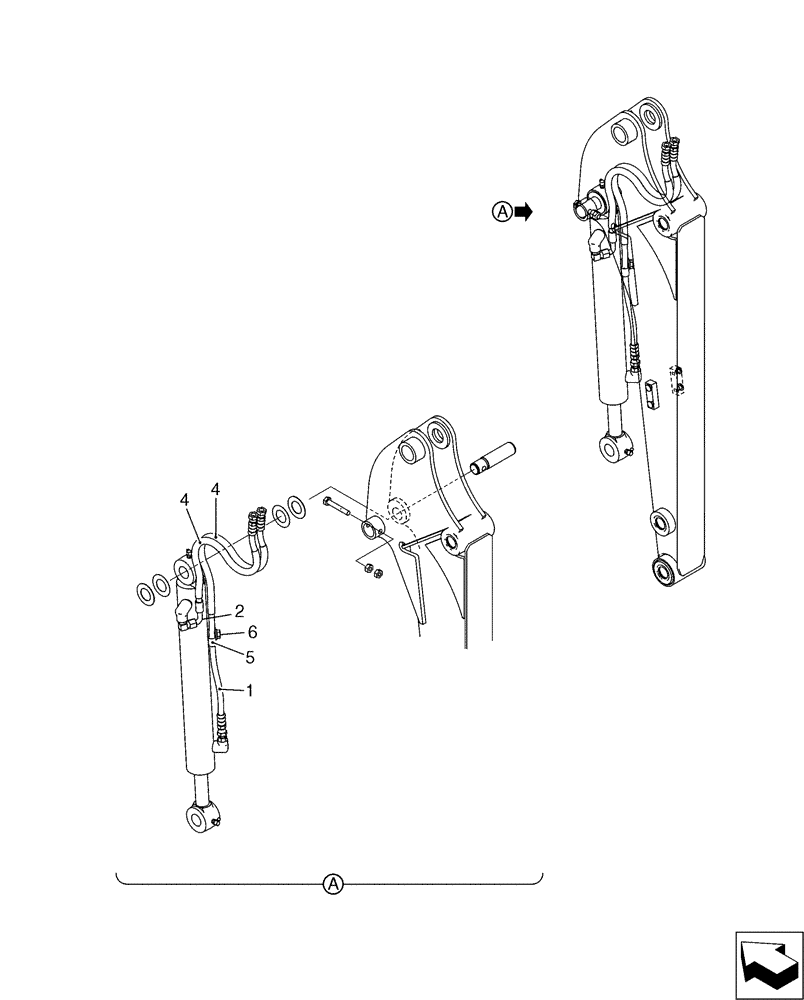 A

4
4
2
6
5
1

A