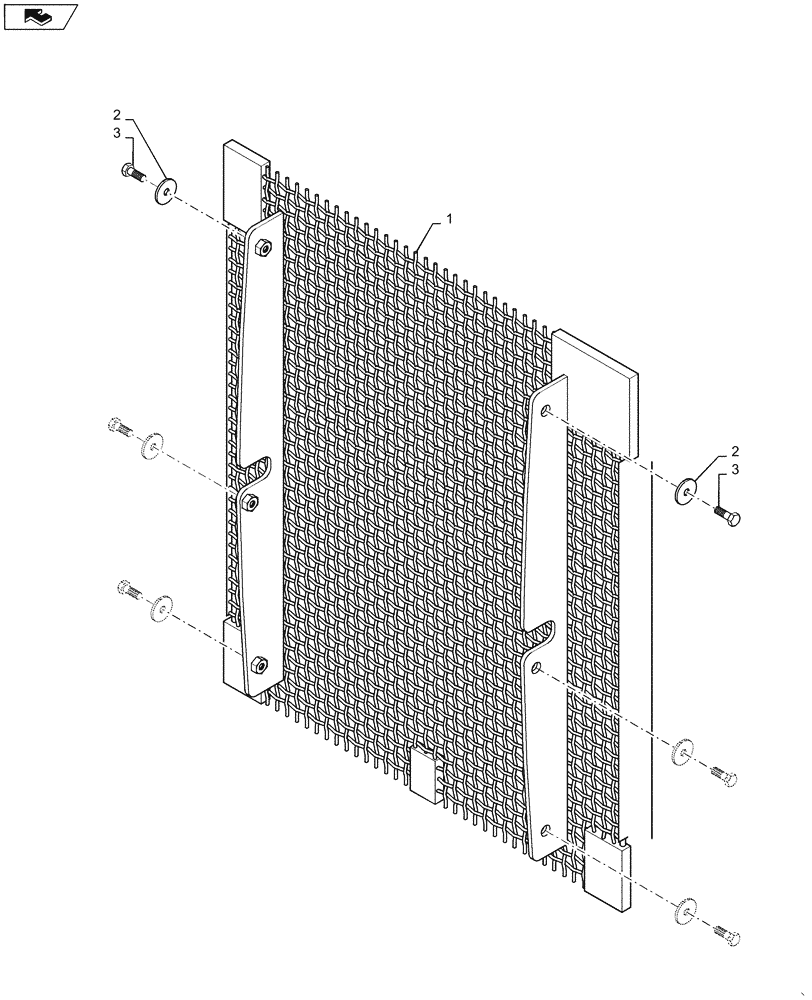 2
3
1
2
3