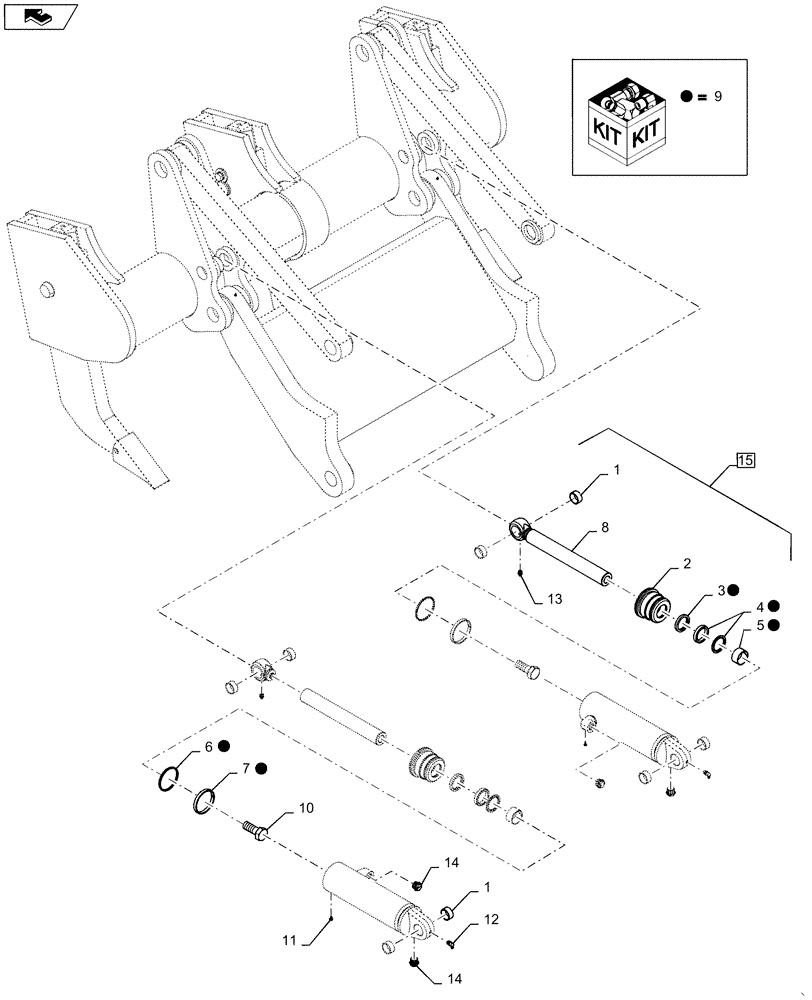 KIT KIT ● = 9

15

1

8

2

3 ●

4 ●

5 ●

13

6 ●

7 ●

10

14

1

12

11

14