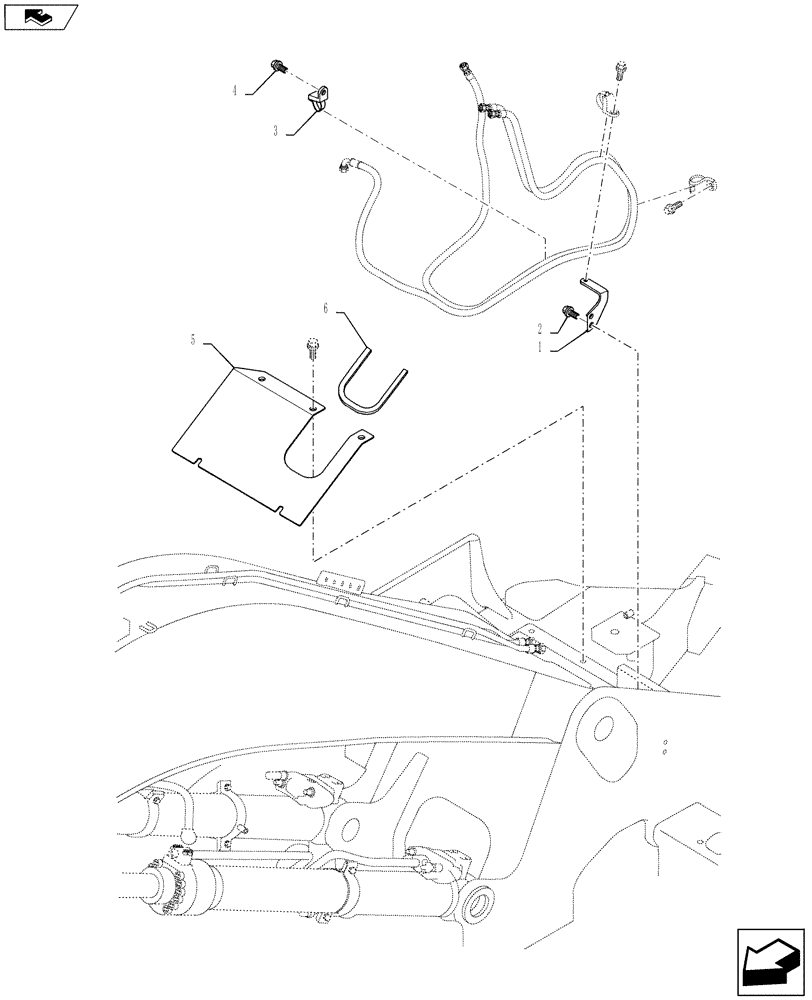 4
3
6
5
2
1