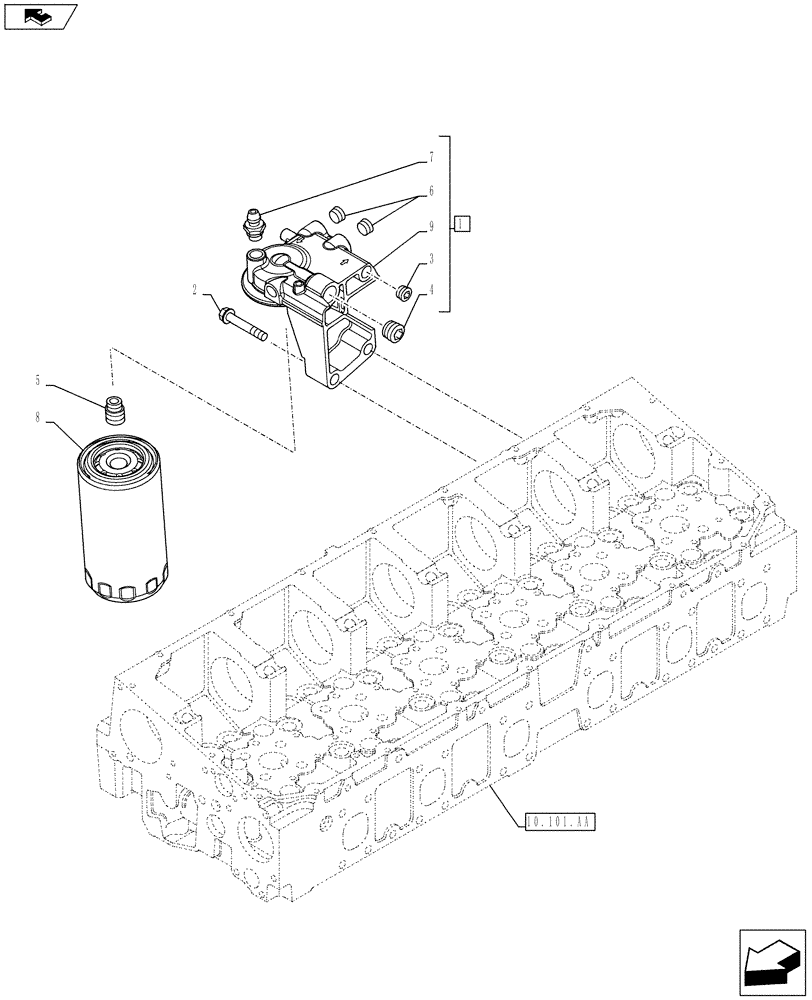 7
6
9
1
3
4
2
5
8
10.101.AA