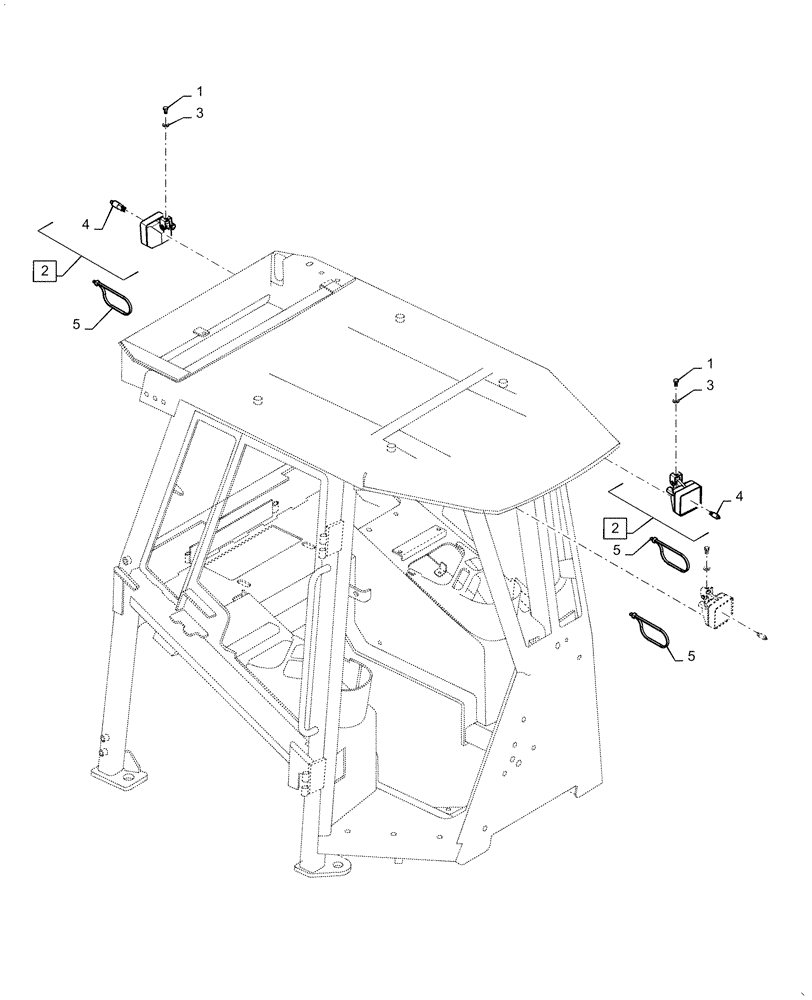 1
3
4
2
5
1
3
4
2
5
5