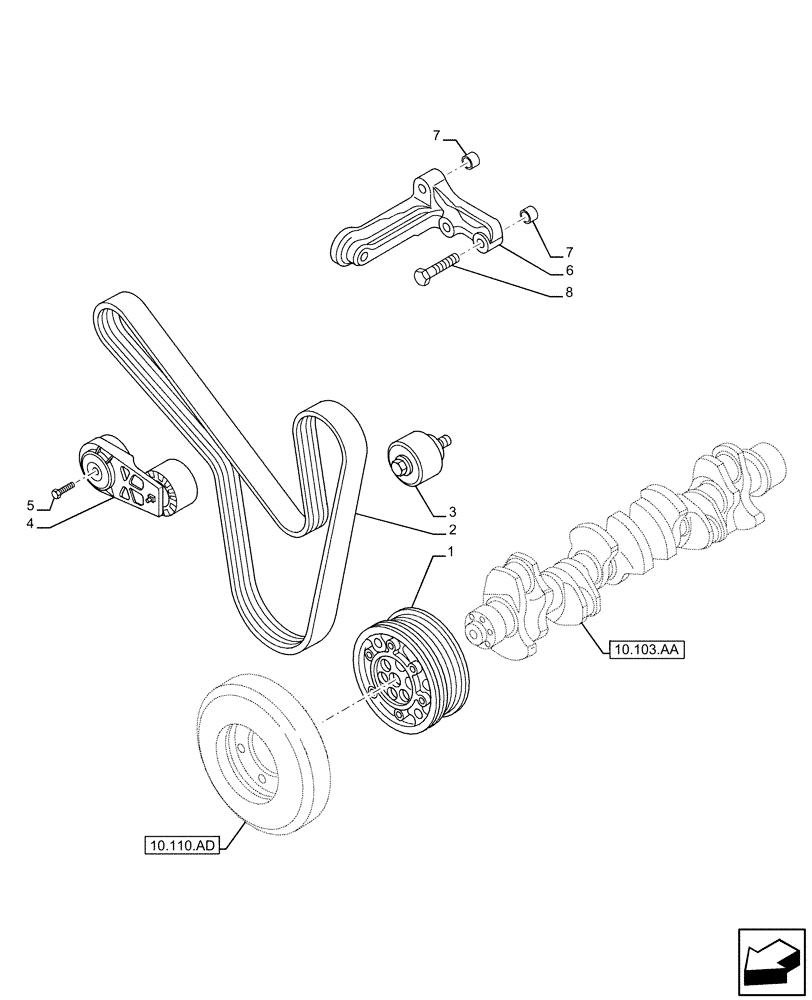 7
7
6
8
5
4
3
2
1
10.103.AA
10.110.AD