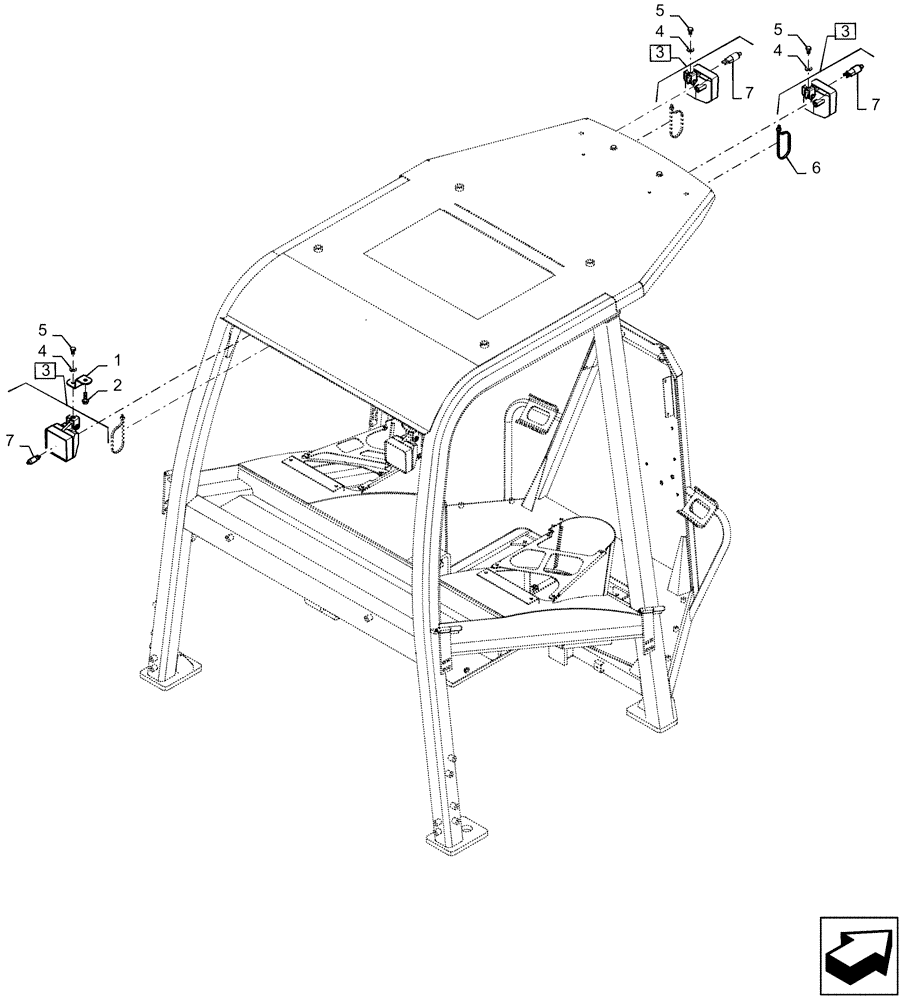 5
4
3
7
5
4
3
7
6
5
4
1
3
2
7