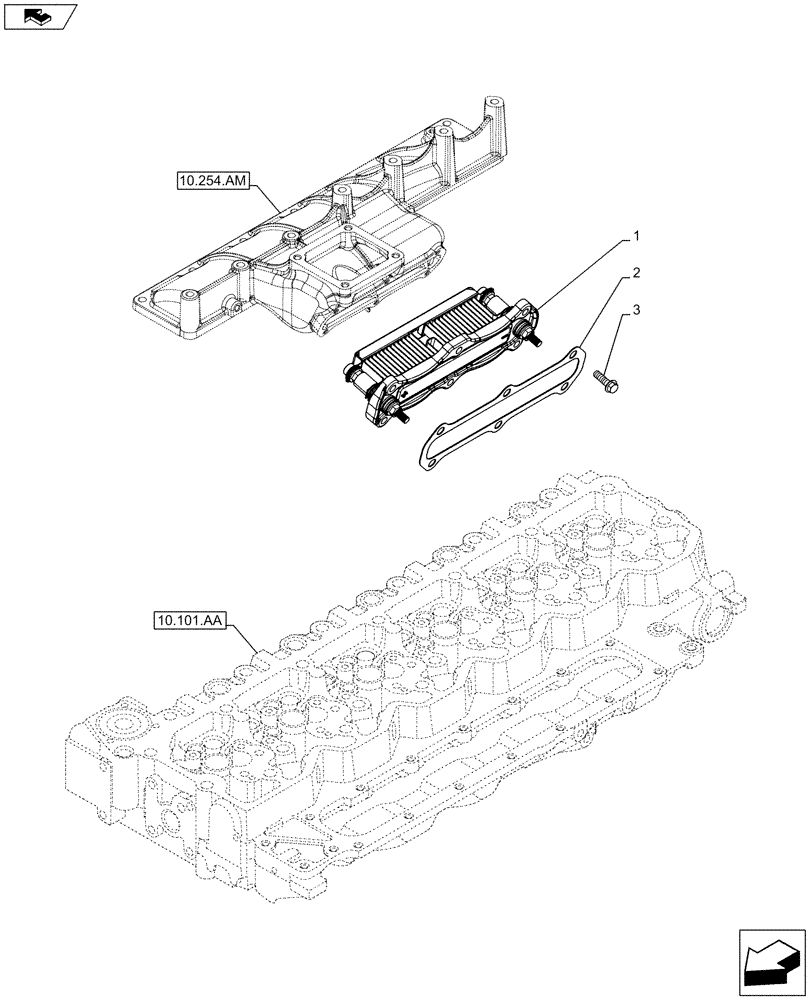 10.254.AM

1

2

3

10.101.AA