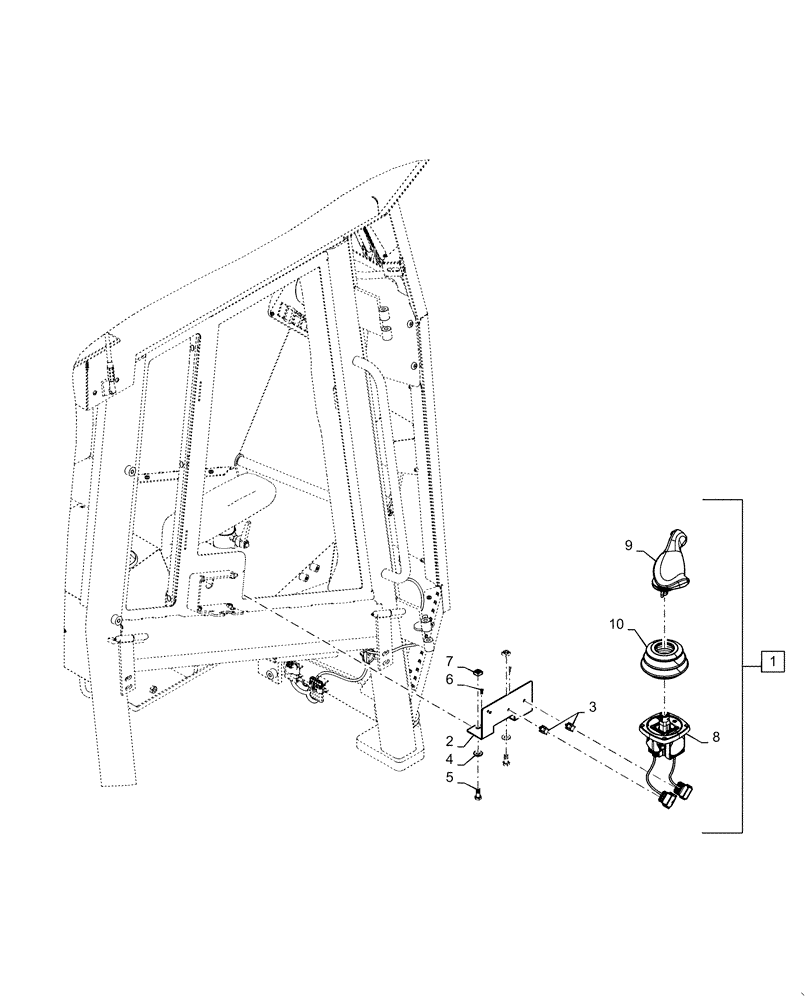 9
10
1
7
6
3
2
8
4
5