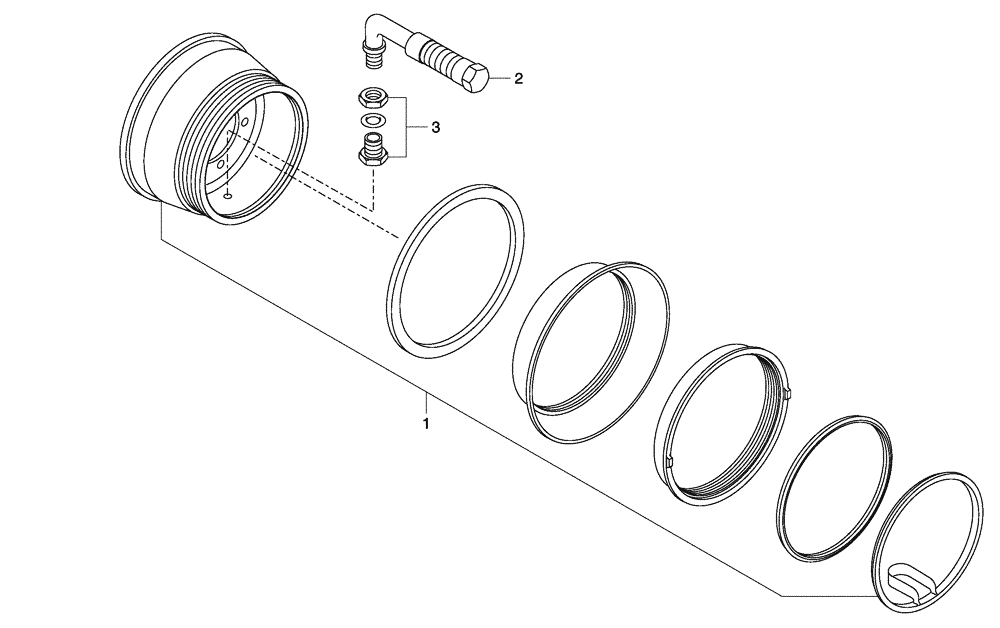 2
3
1