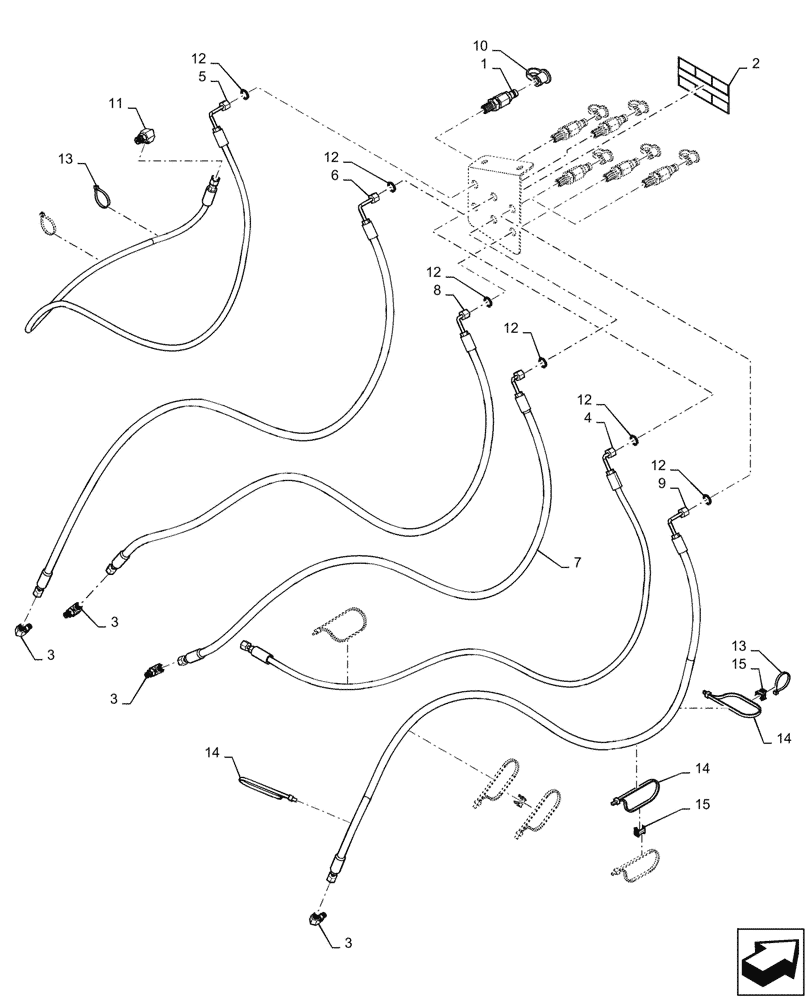 10
1
2
12
5
11
13
12
6
12
8
12
12
4
12
9
7
3
3
3
13
15
14
14
14
15
3