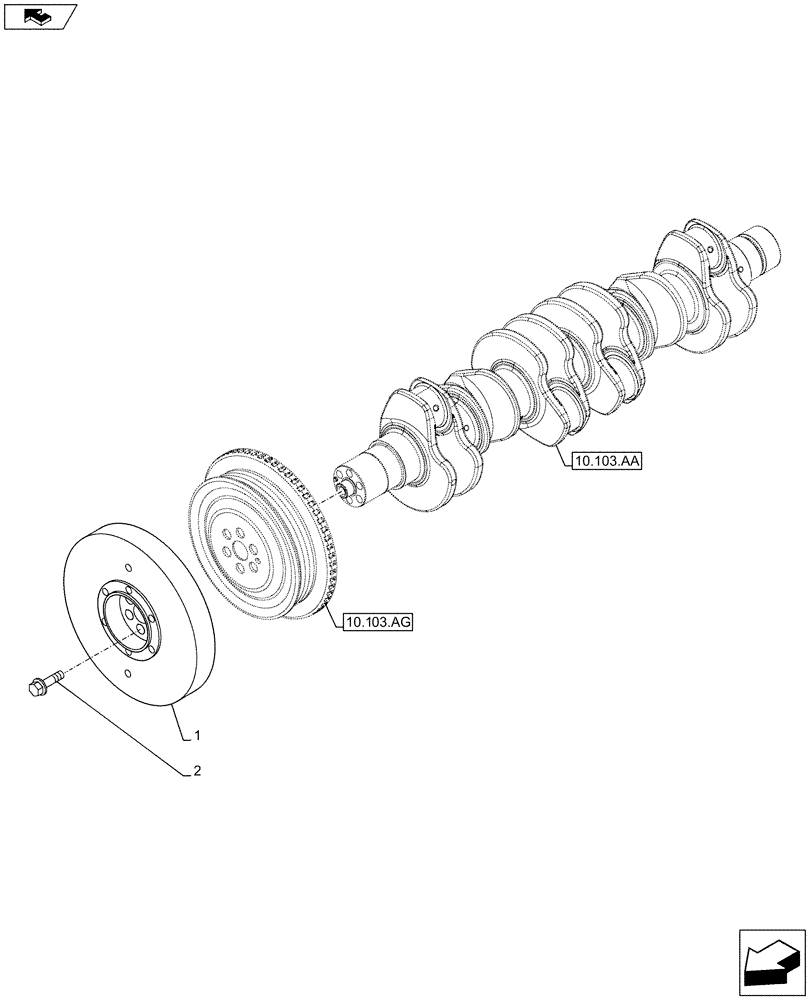 10.103.AA

10.103.AG

1

2