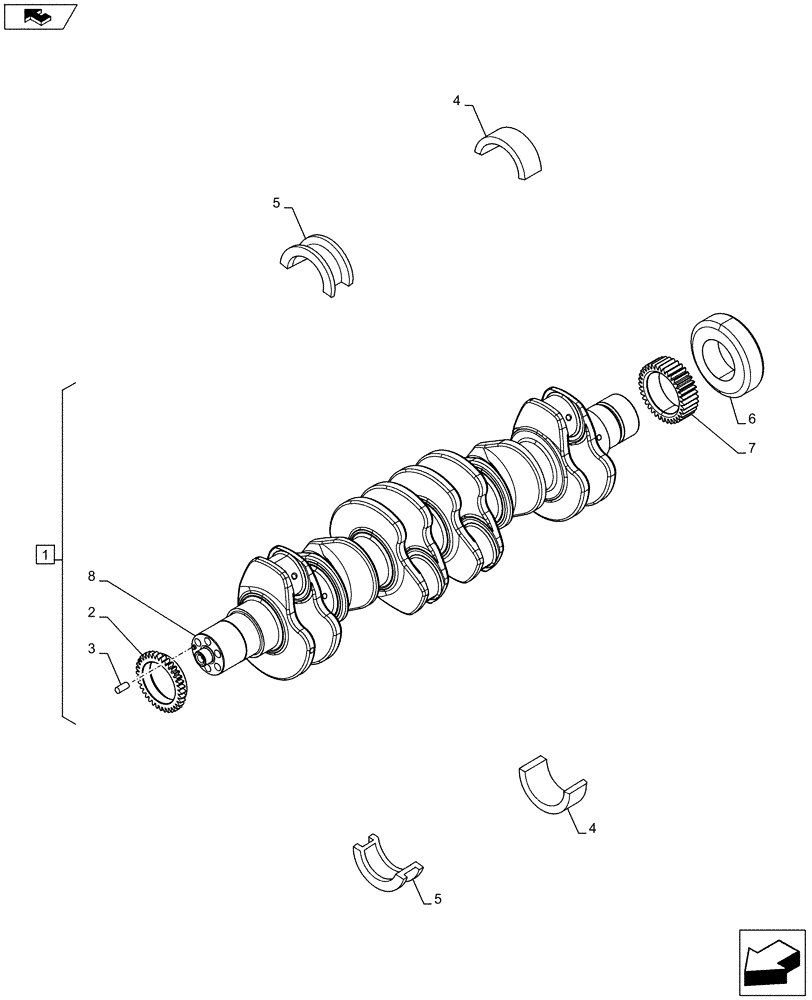 4
5
6
7
1
8
2
3
4
5