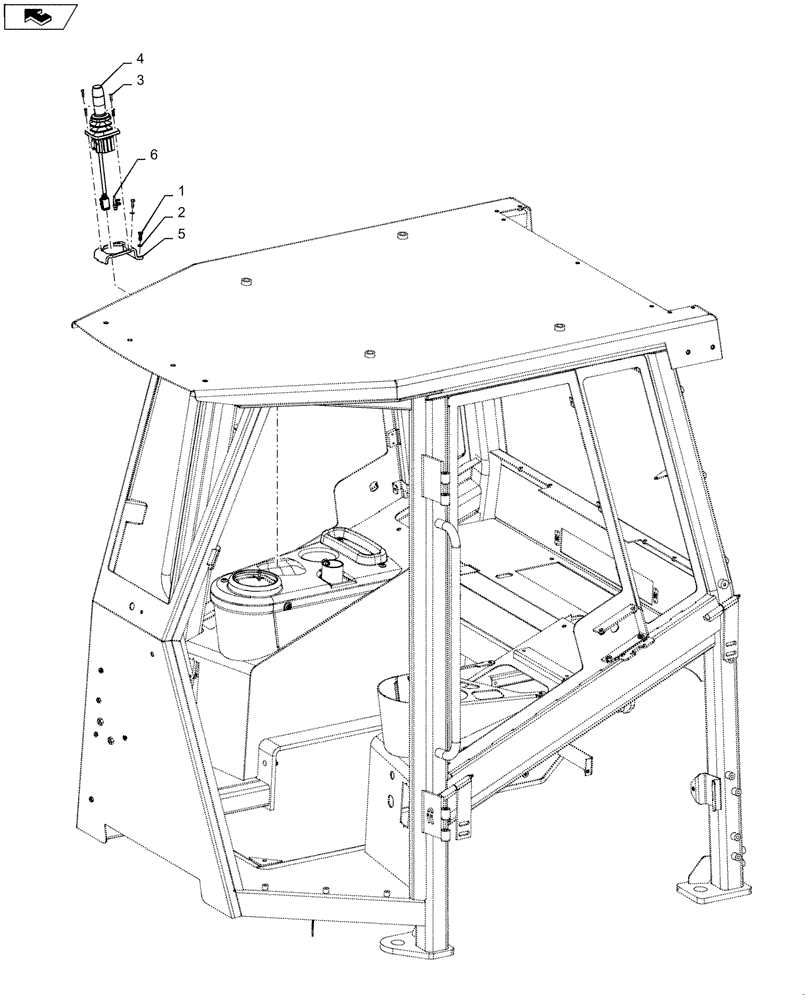 4
3
6
1
2
5