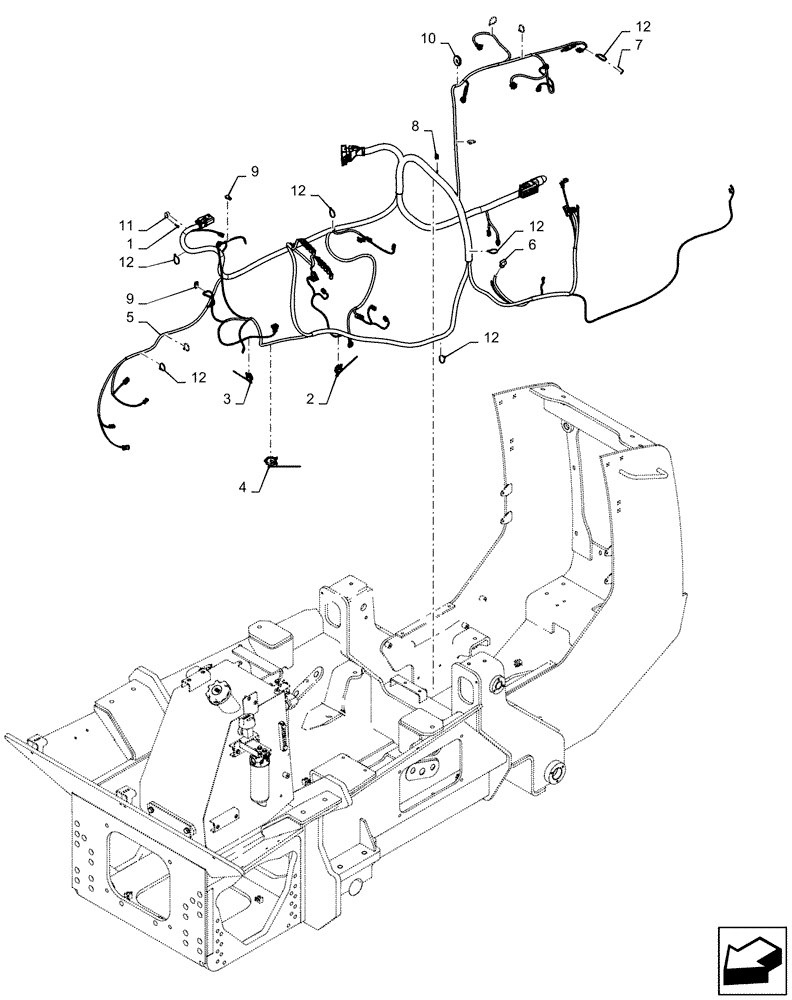 10
12
7
8
9
12
11
1
12
12
6
9
5
12
12
3
2
4