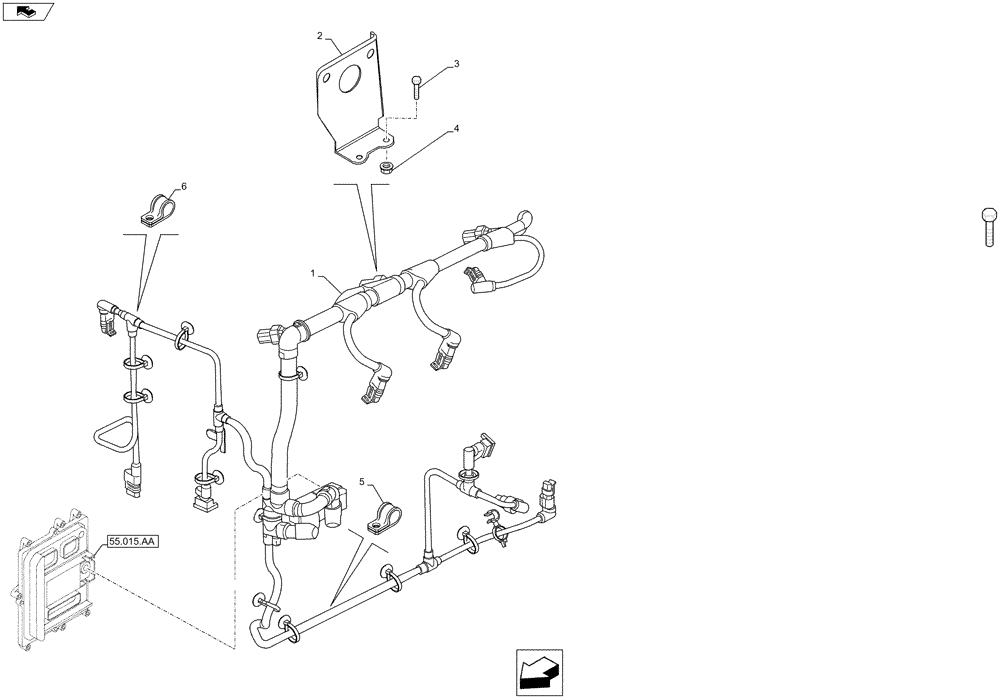 2
3
4
6
1
5
55.015.AA