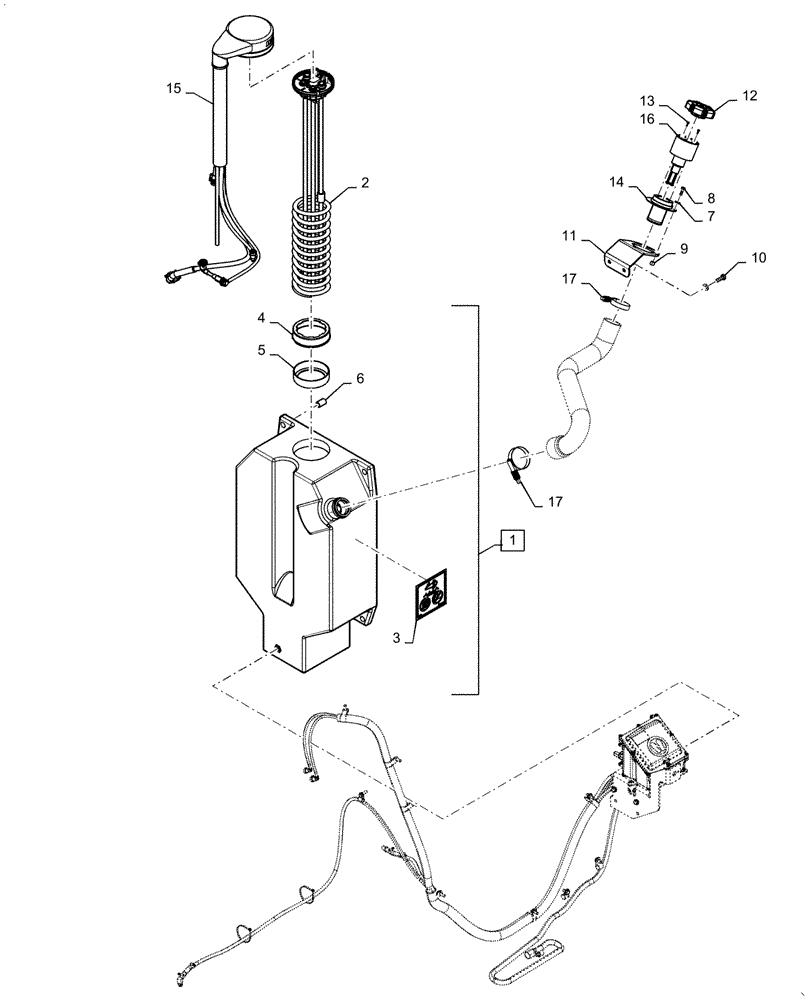 15
2
13
12
16
14
8
7
11
9
10
17
4
5
6
17
1
3