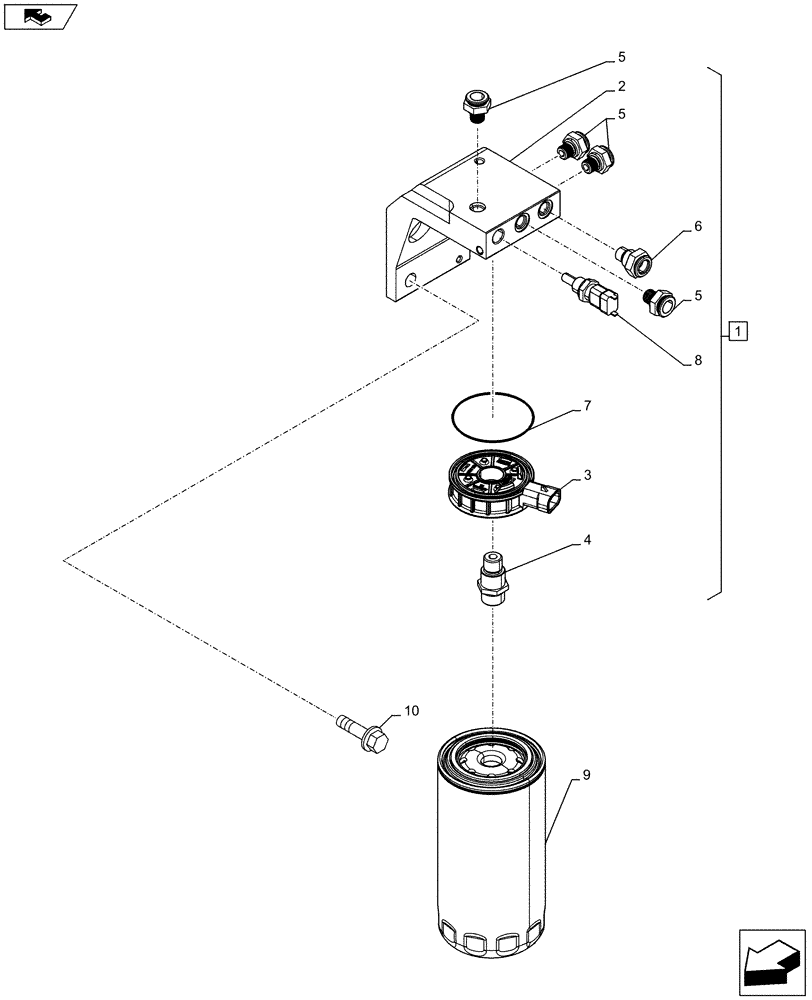 5
2
5
6
5
1
8
7
3
4
10
9