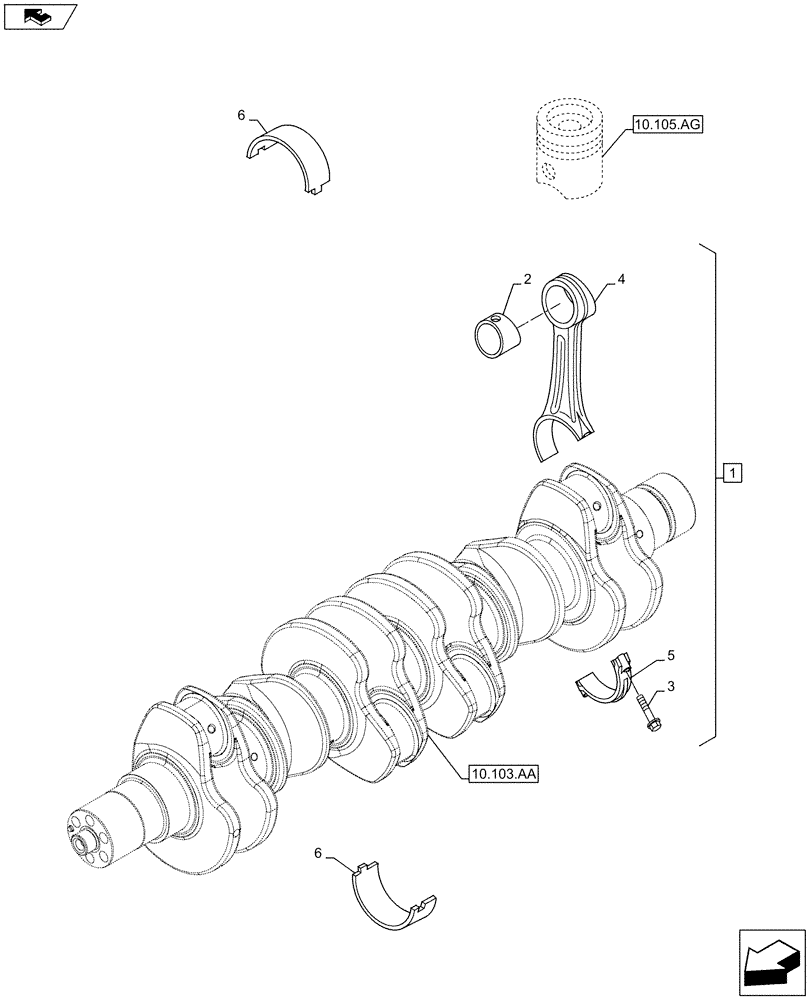 6

10.105.AG

2

4

1

5

3

10.103.AA

6