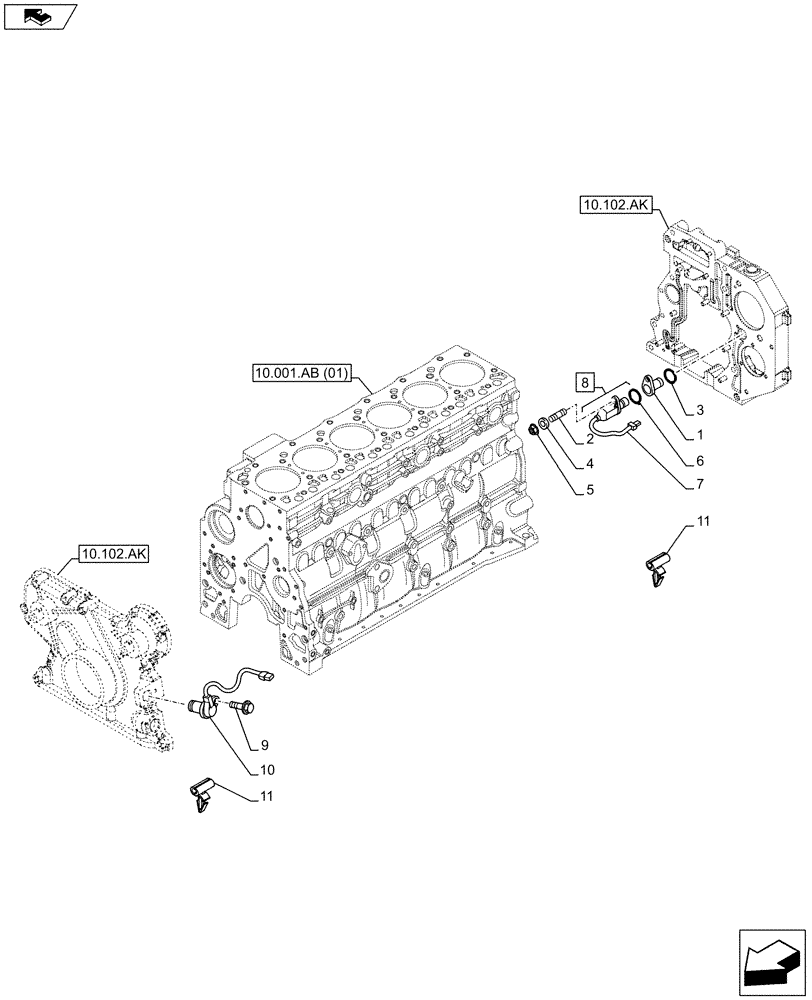 10.102.AK

10.001.AB (01)

8

3
1
6
7
2
4
5

11

10.102.AK

9
10

11