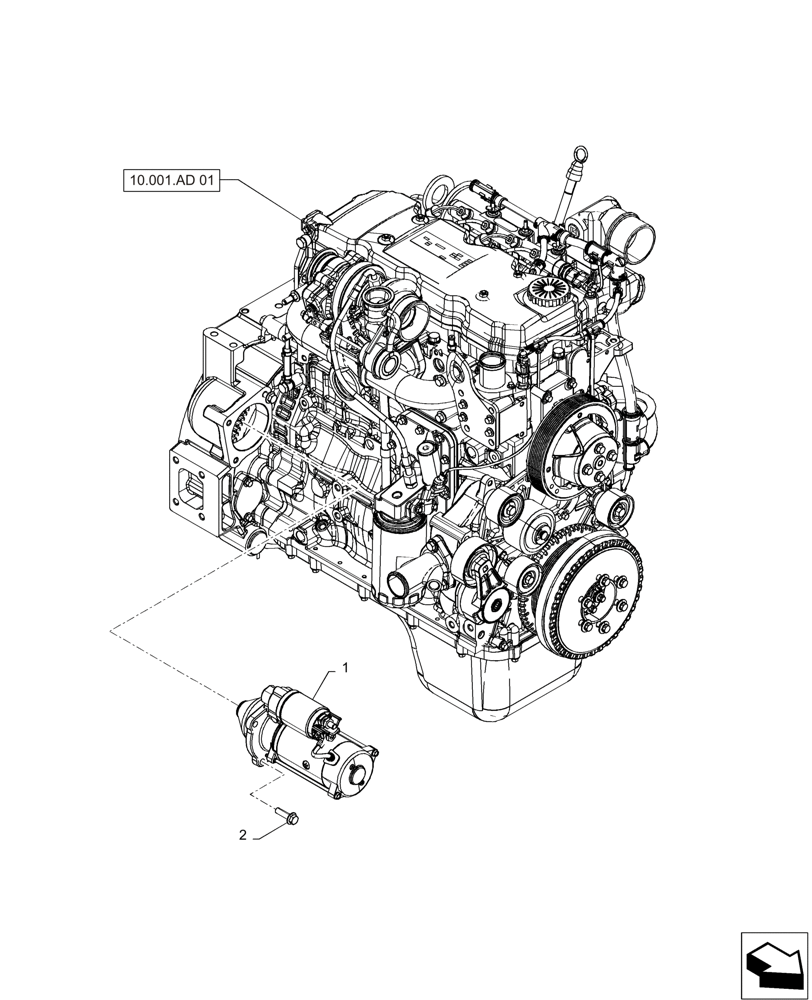 10.001.AD 01

1

2