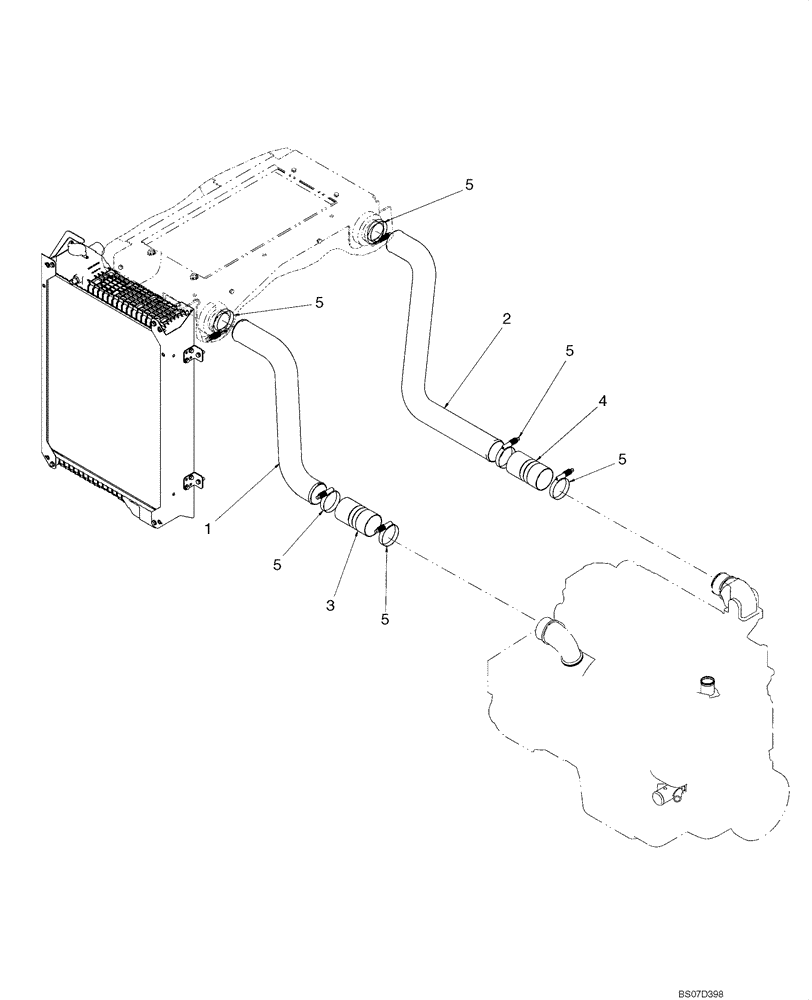 5
5
2
5
4
5
1
5
3
5
BS07D398