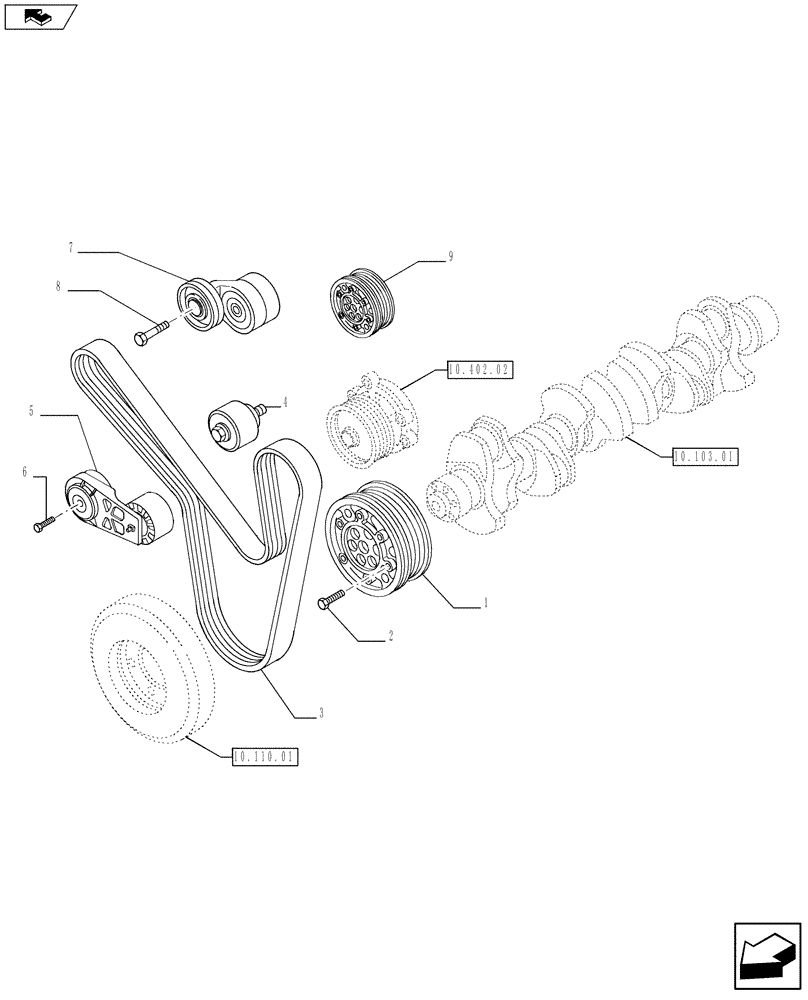 7
9
8
10.402.02
4
5
10.103.01
6
1
2
3
10.110.01