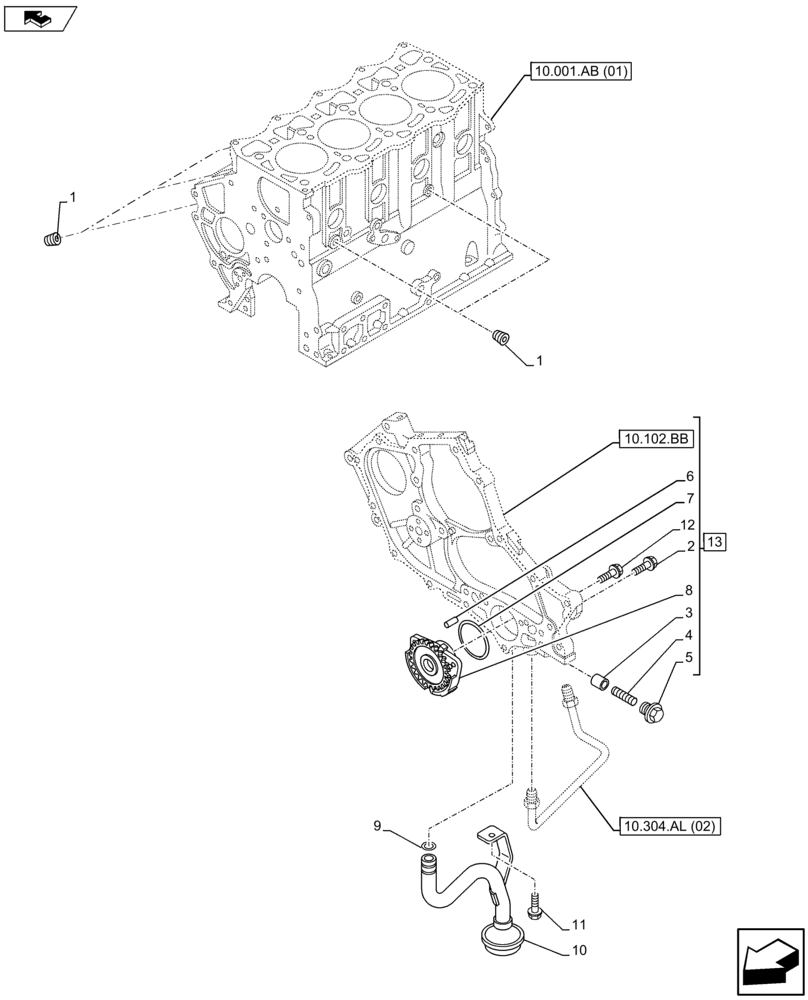 10.001.AB (01)

1

1

10.102.BB

6

7

12

2

13

8

3

4

5

10.304.AL (02)

9

11

10