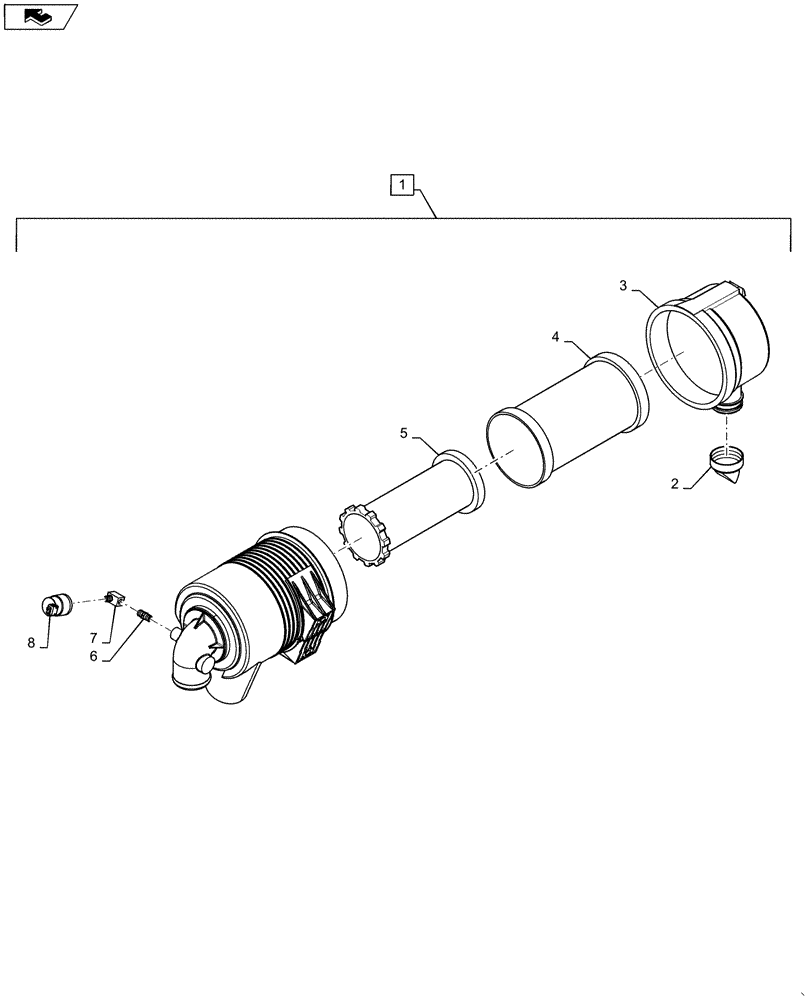 1
3
4
5
2
8
7
6