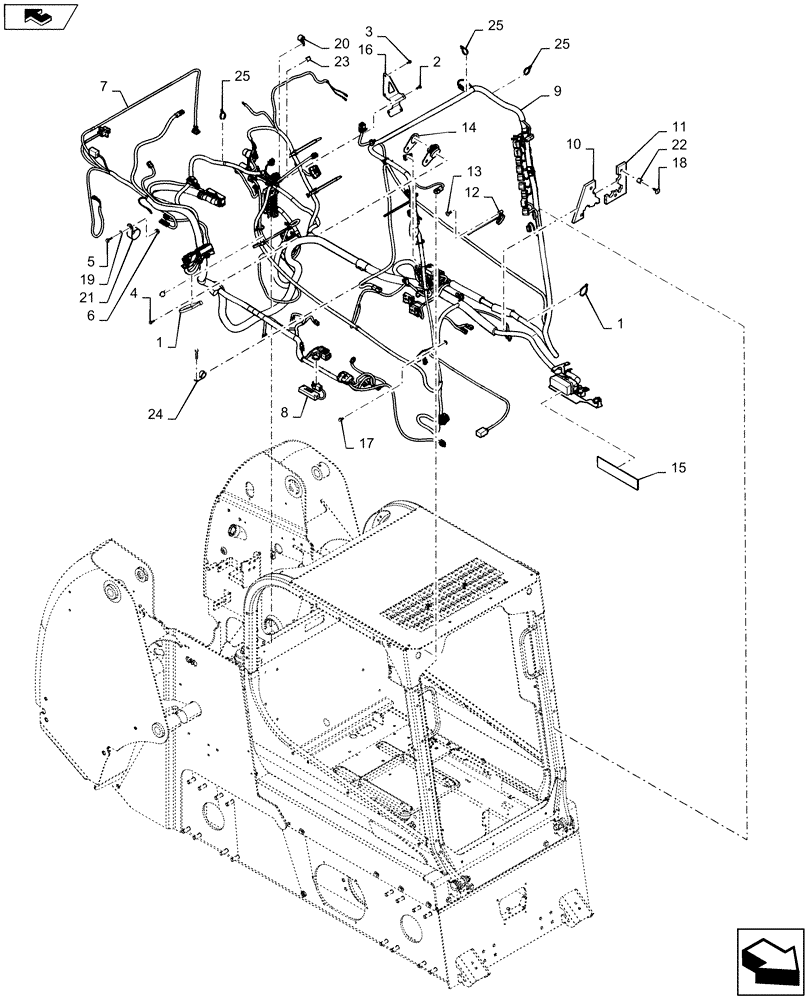 20
23
3
16
2
25
25
7
25
9
14
10
11
22
18
13
12
5
19
21
6
4
1
1
24
8
17
15