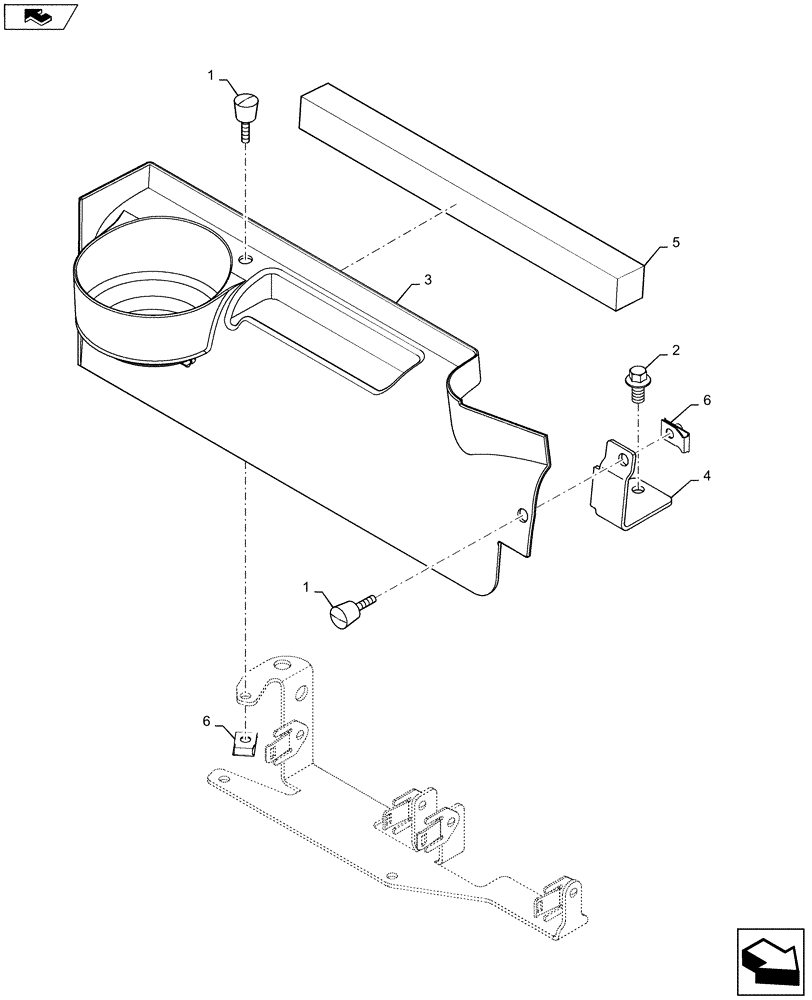 1
5
3
2
6
4
1
6