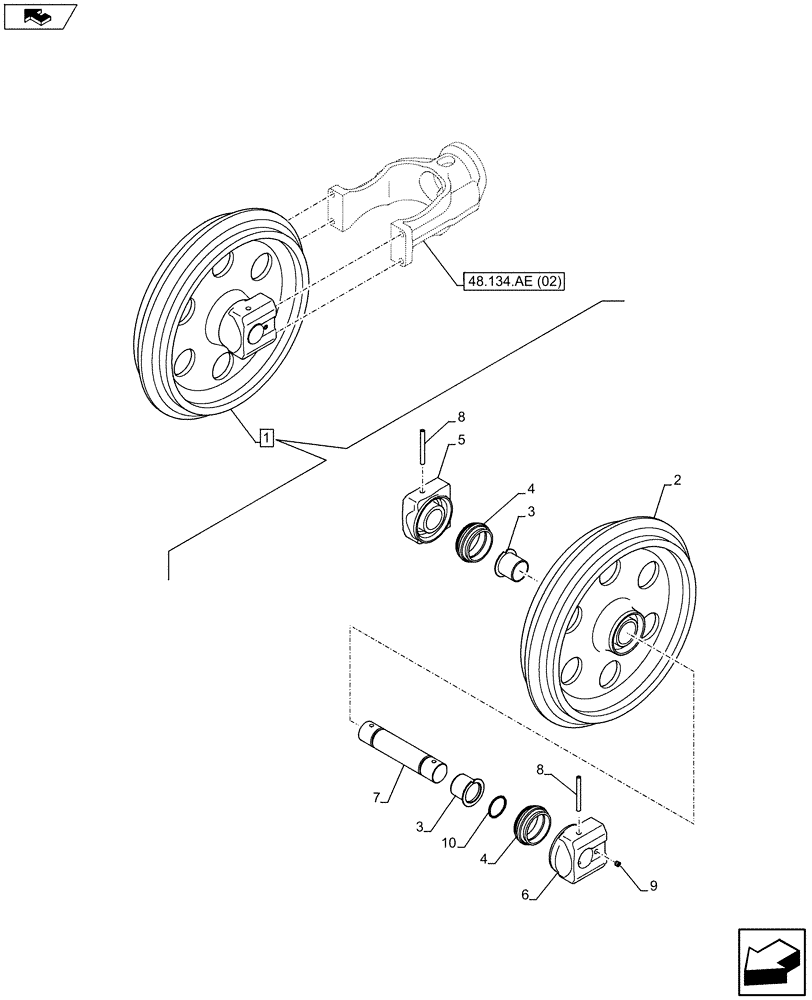 48.134.AE (02)

1

8

5

4

3

2

7

3

10

4

8

6

9