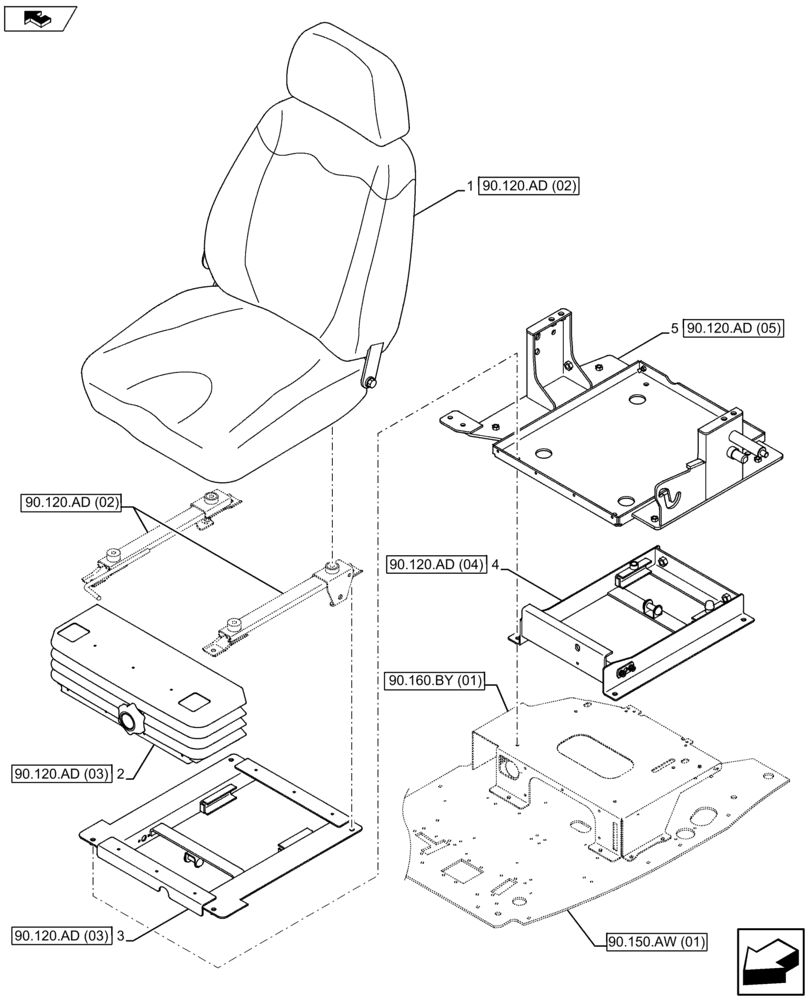 1 90.120.AD (02)

5 90.120.AD (05)

90.120.AD (02)

90.120.AD (04) 4

90.160.BY (01)

90.120.AD (03) 2

90.120.AD (03) 3

90.150.AW (01)