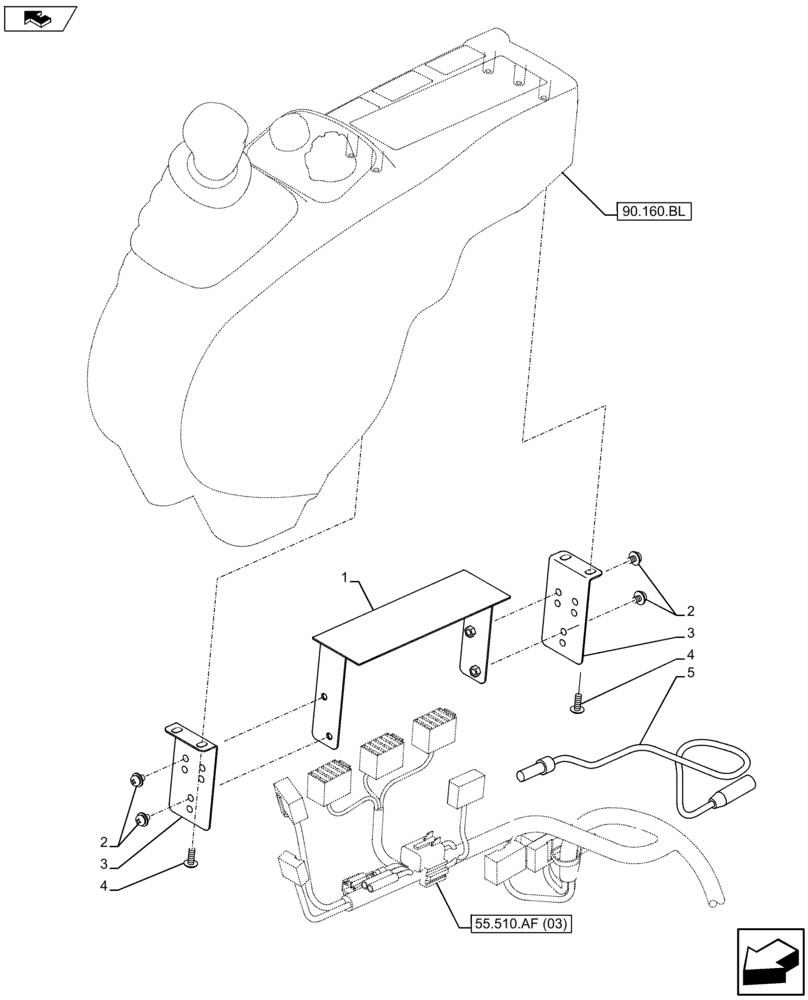 90.160.BL

1

2

3

4

5

2

3

4

55.510.AF (03)