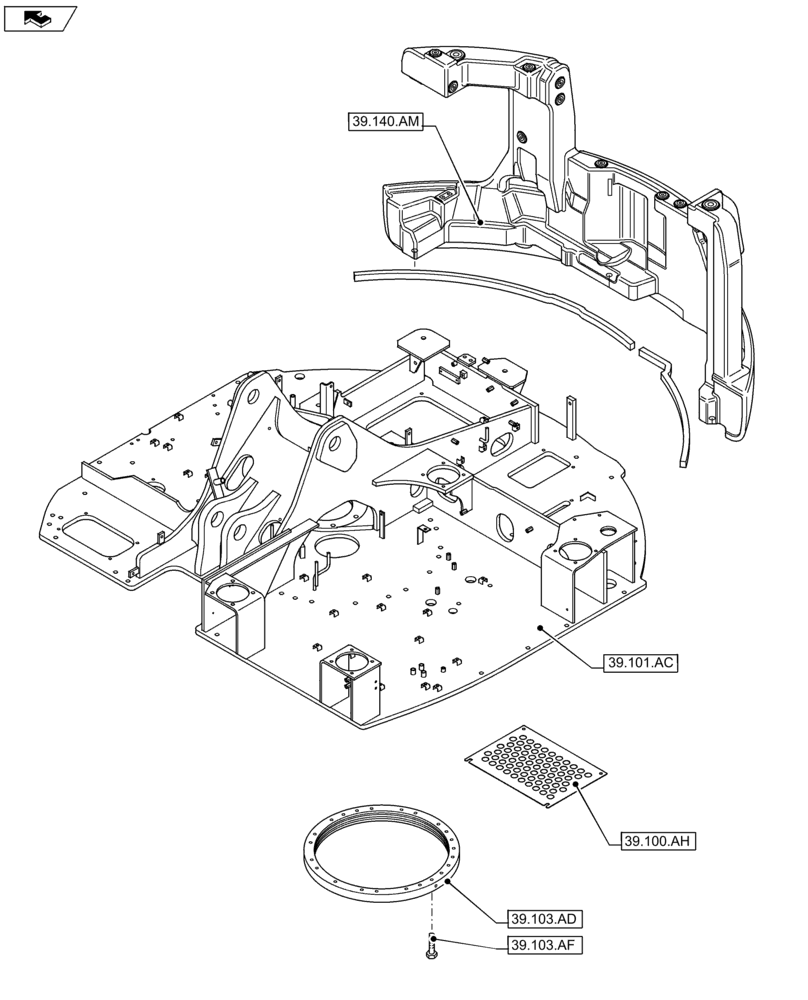 39.140.AM

39.101.AC

39.100.AH

39.103.AD

39.103.AF