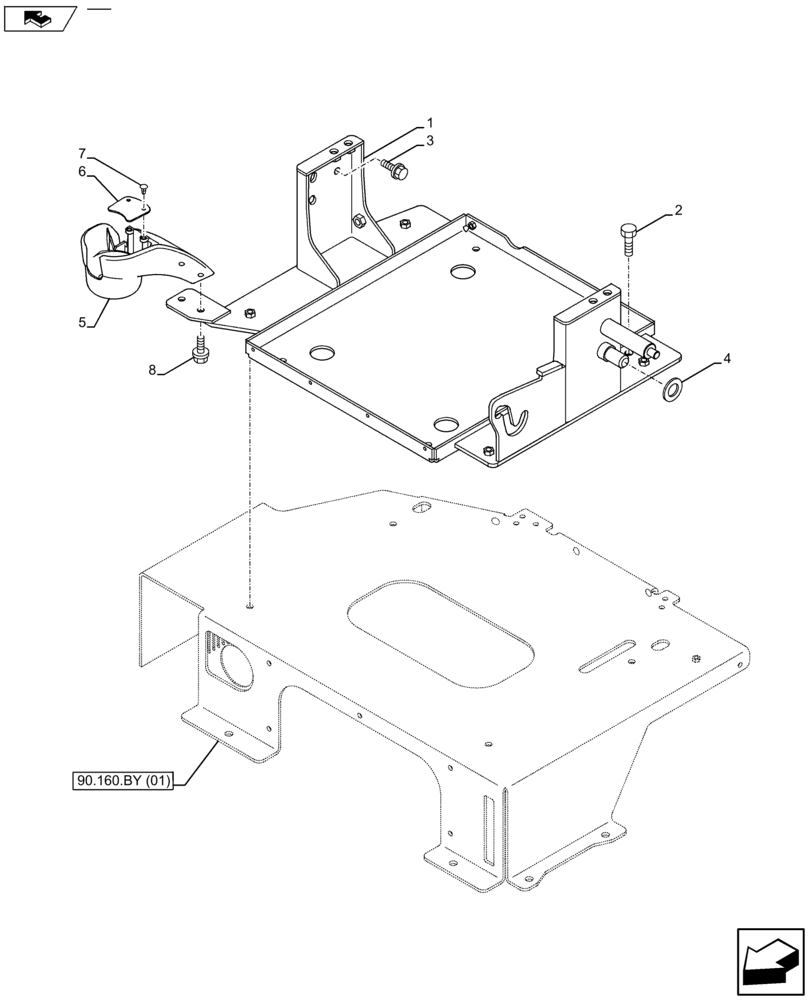 1
3
7
6
2
5
8
4
90.160.BY (01)