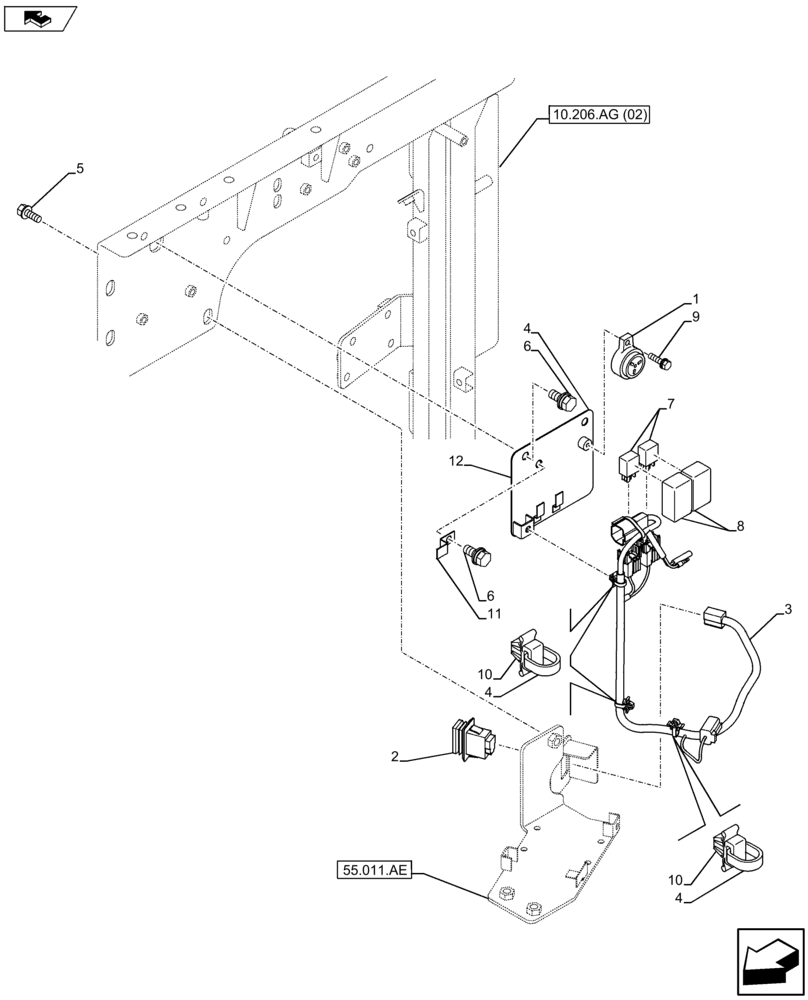 10.206.AG (02)
5
1
9
4
6
7
12
8
6
11
3
10
4
2
55.011.AE
10
4