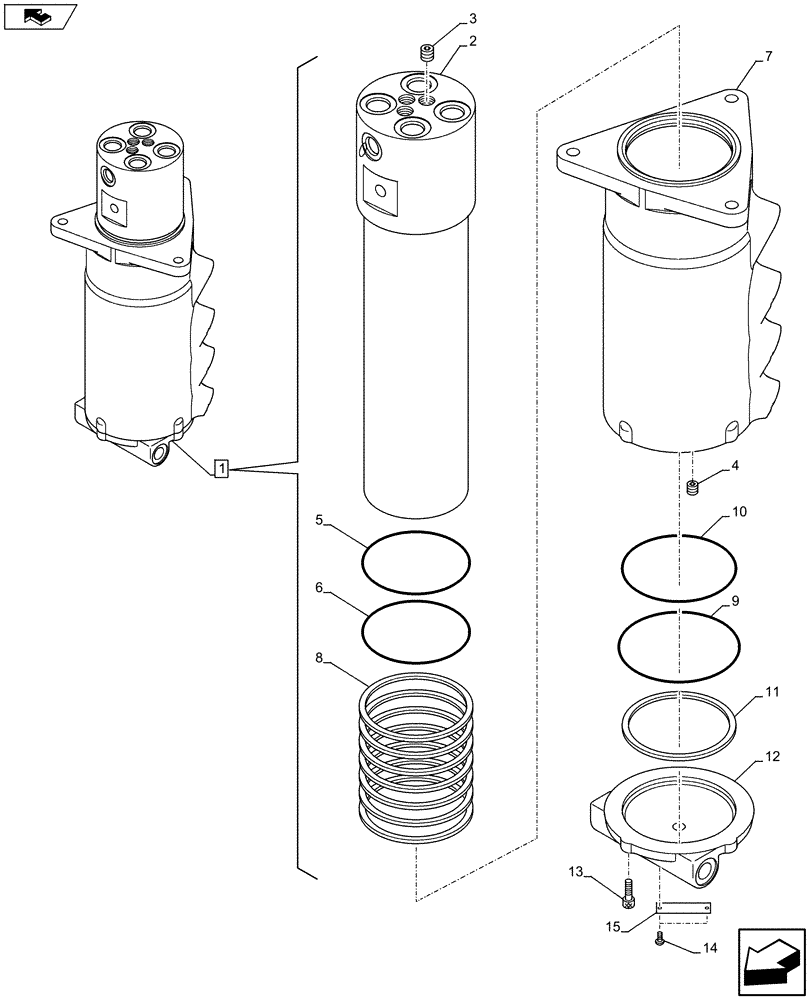 3
2
7
1
4
5
10
6
9
8
11
12
13
15
14