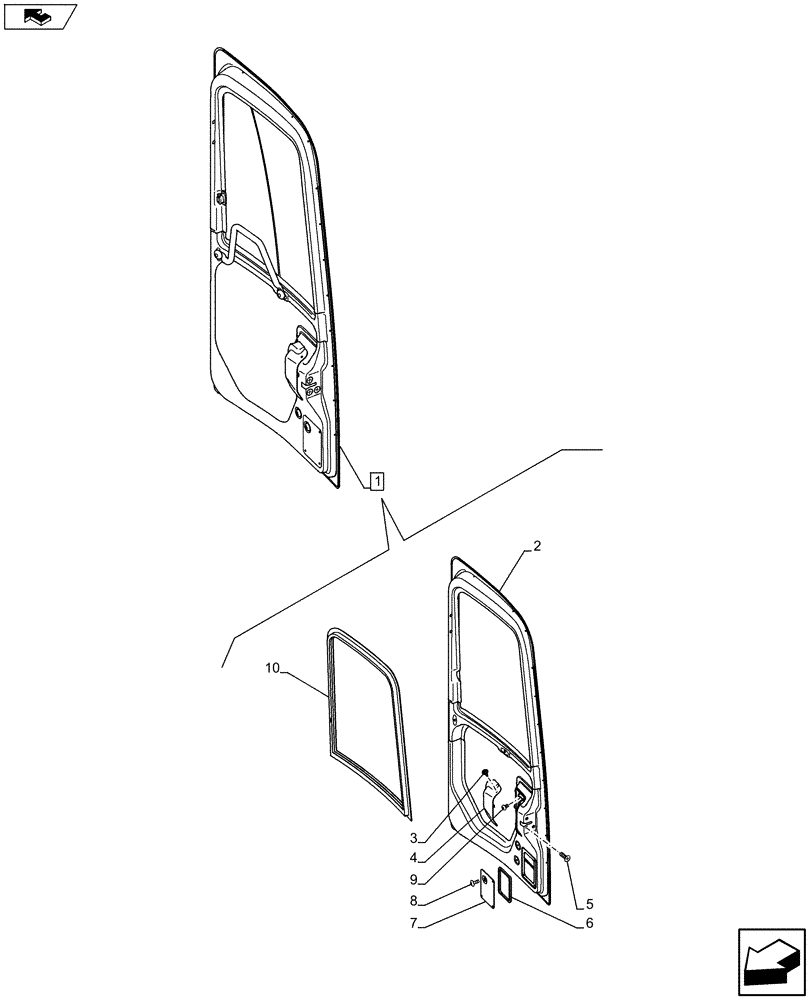 1
2
10
3
4
9
8
7
5
6