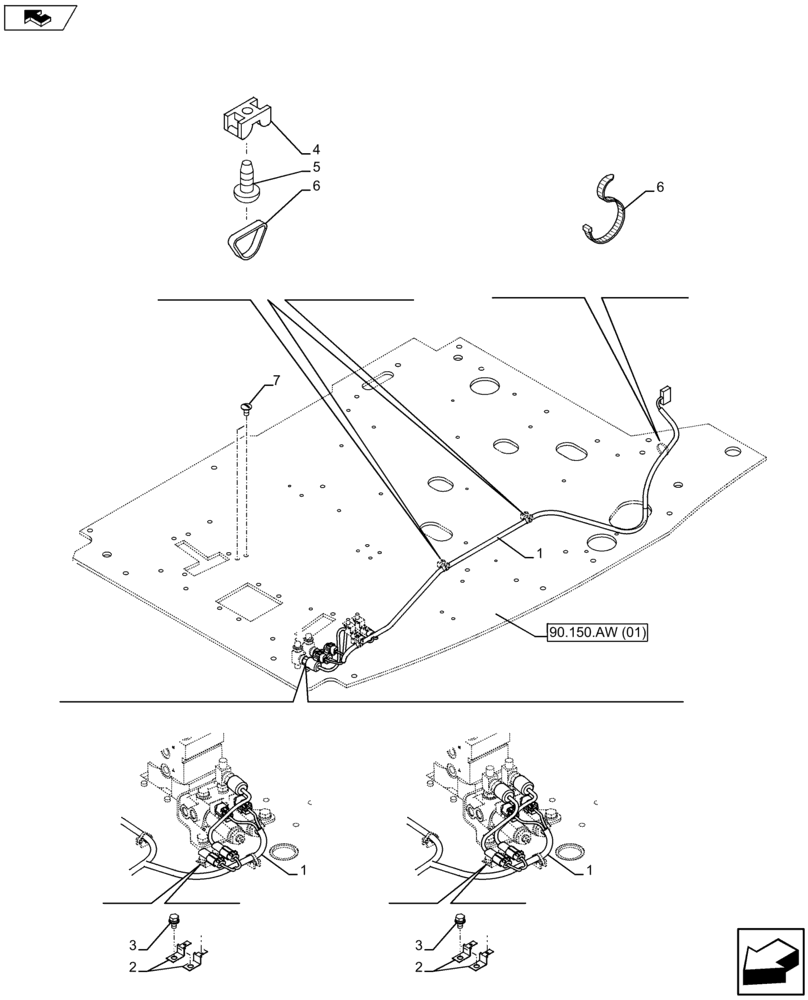 4
5
6
6
7
1
90.150.AW (01)
1
1
3
2
3
2