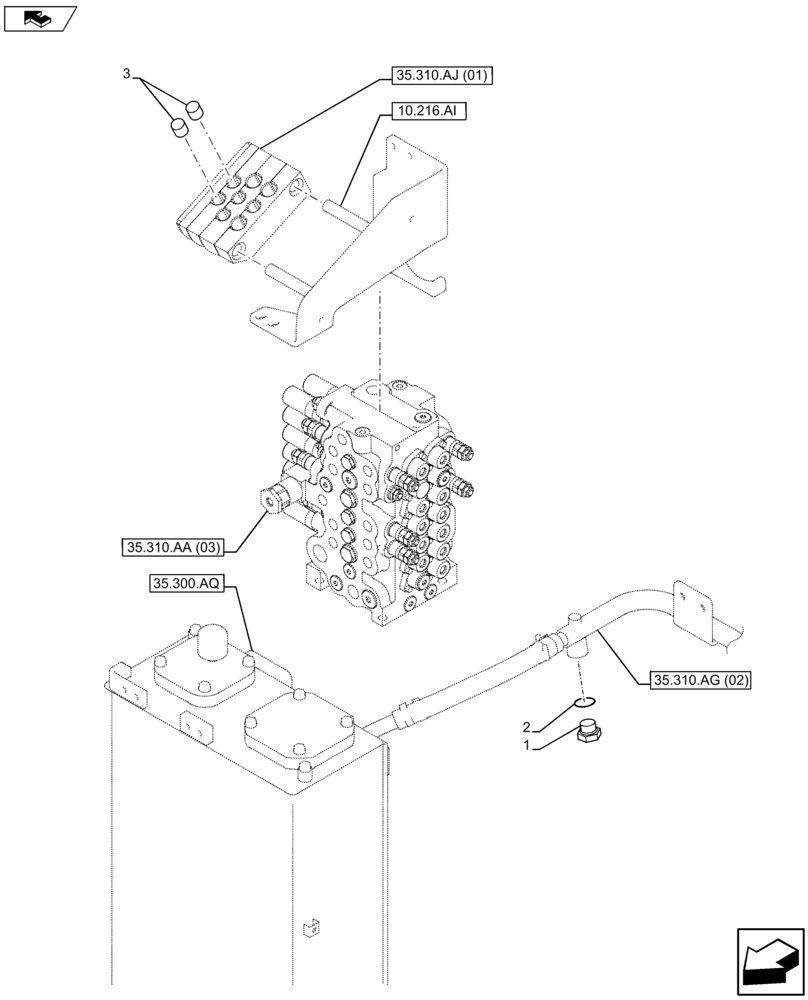 3
35.310.AJ (01)
10.216.AI
35.310.AA (03)
35.300.AQ
35.310.AG (02)
2
1