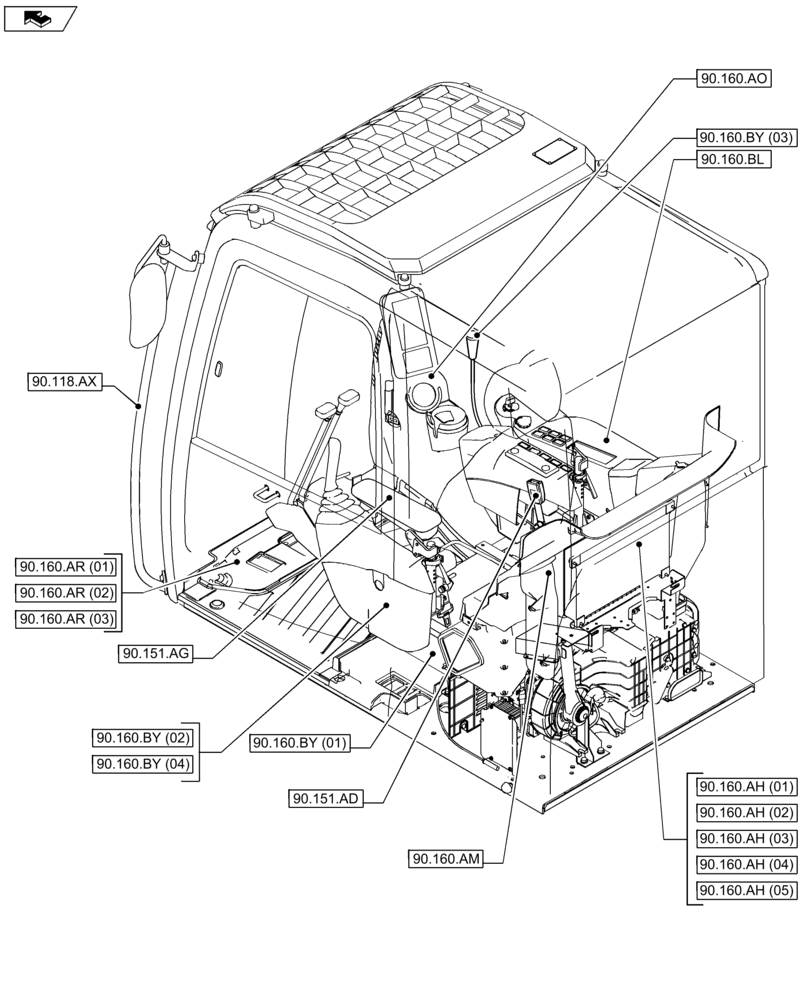 90.160.AO
90.160.BY (03)
90.160.BL
90.118.AX
90.160.AR (01)
90.160.AR (02)
90.160.AR (03)
90.151.AG
90.160.BY (02)
90.160.BY (04)
90.160.BY (01)
90.151.AD
90.160.AM
90.160.AH (01)
90.160.AH (02)
90.160.AH (03)
90.160.AH (04)
90.160.AH (05)