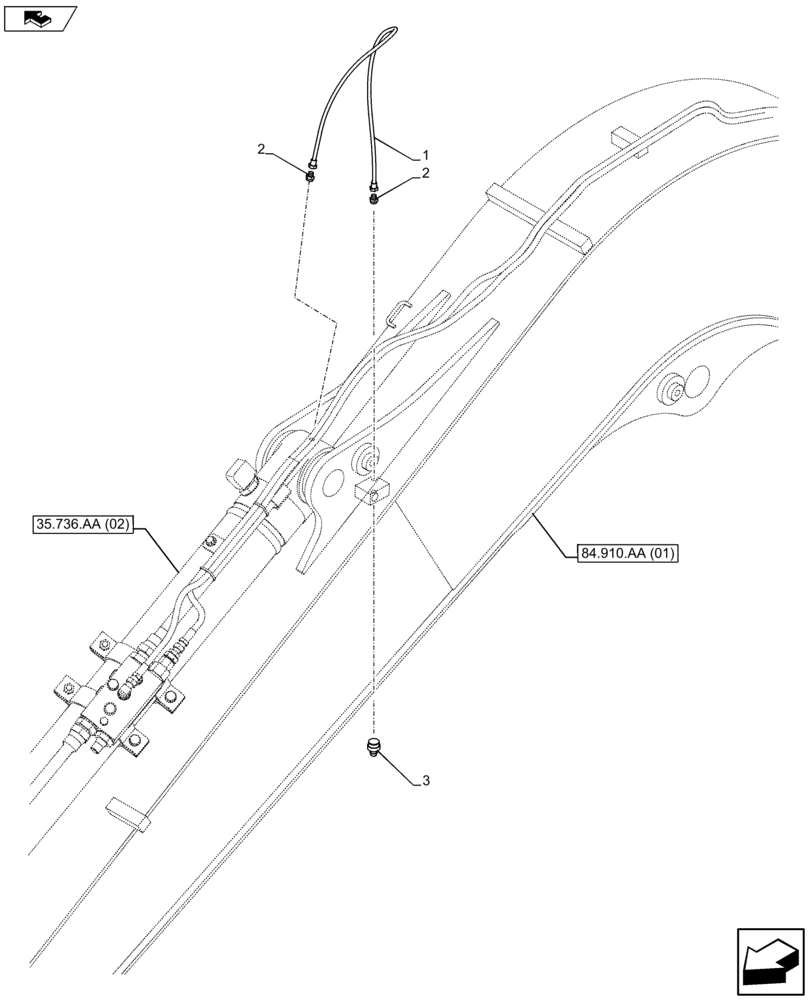 2
1
2
35.736.AA (02)
84.910.AA (01)
3